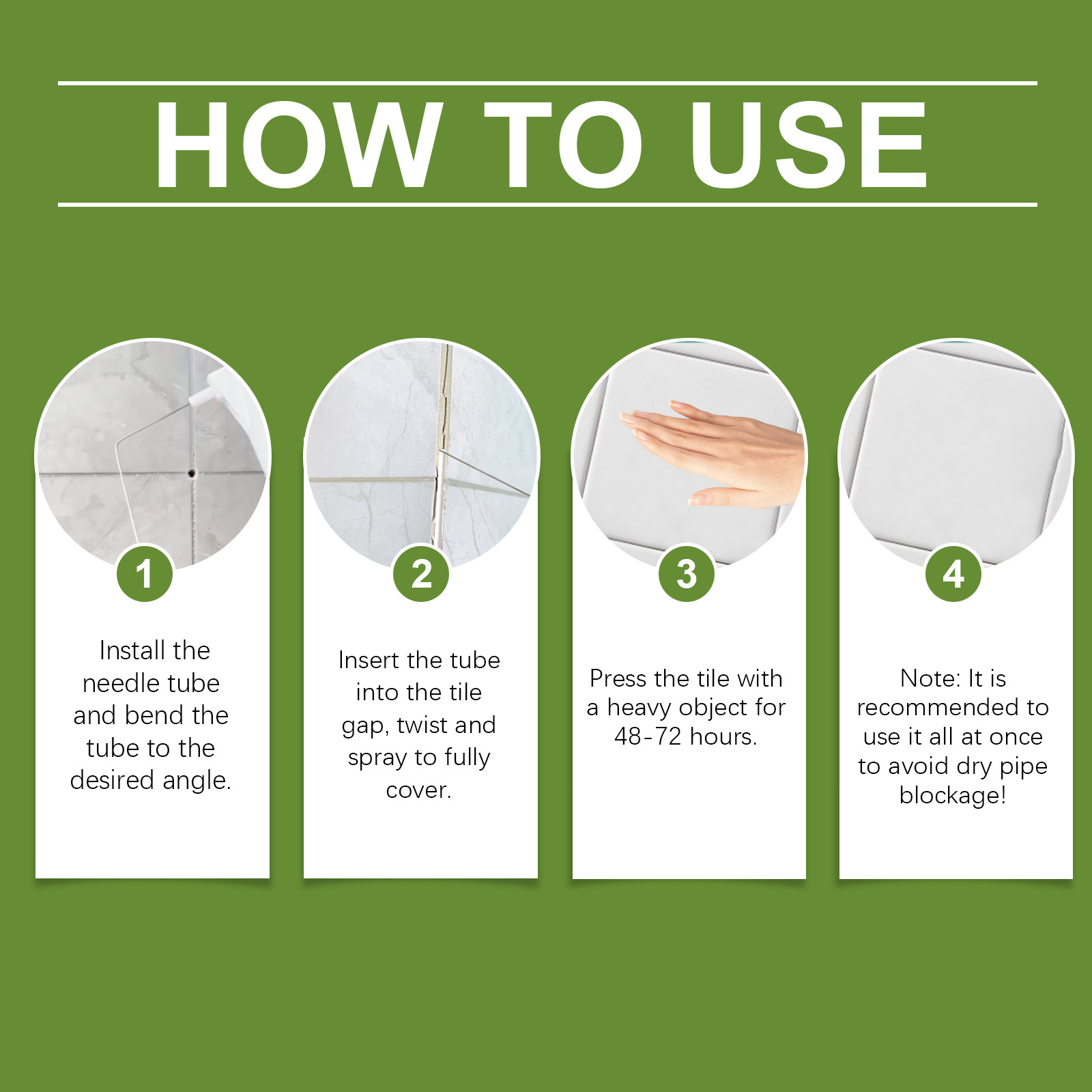 HOW TO USE

1

Install the needle tube and bend the tube to the desired angle.

2

Insert the tube into the tile gap, twist and spray to fully cover.

3

Press the tile with a heavy object for 48-72 hours.

4

Note: It is recommended to use it all at once to avoid dry pipe blockage!