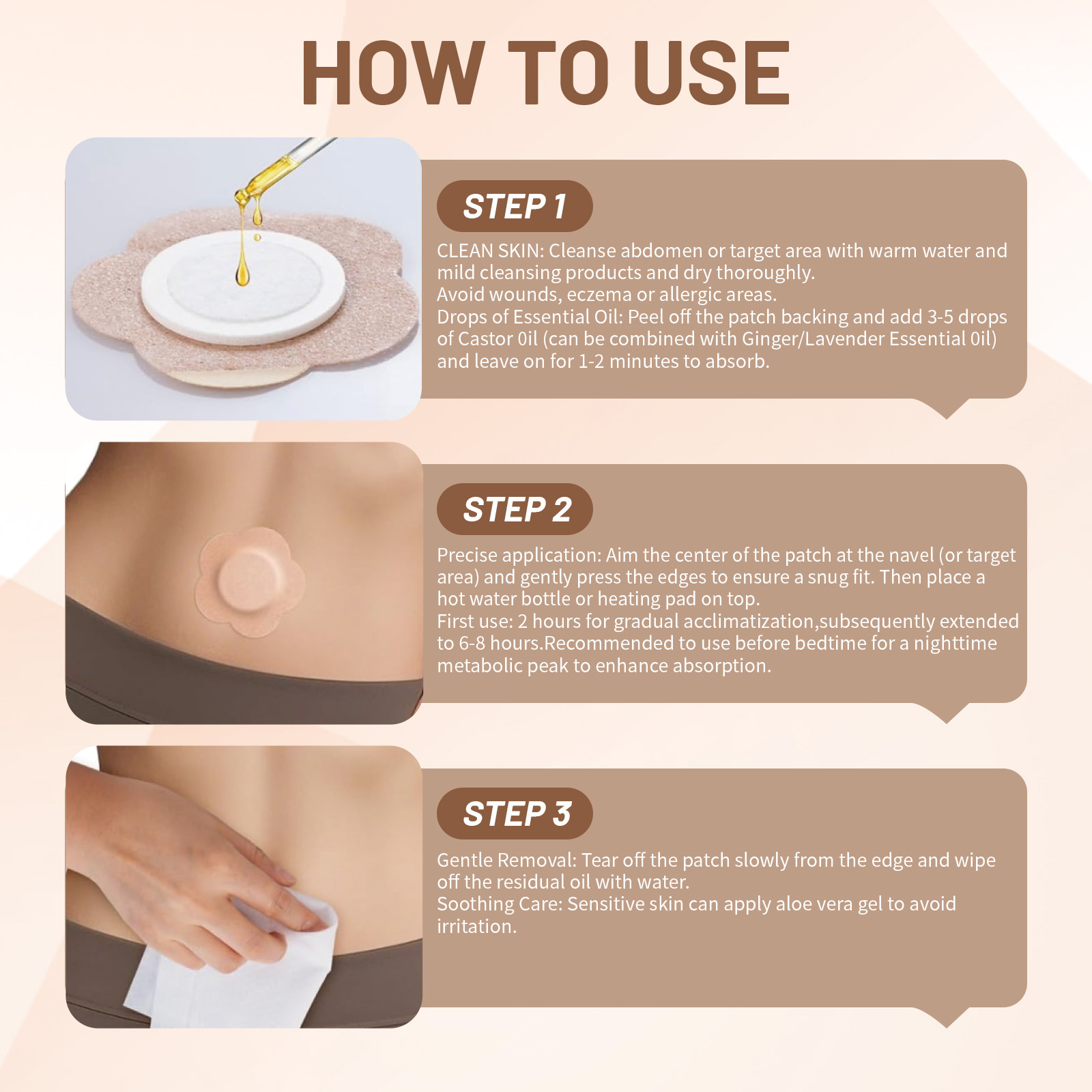 HOW TO USE

STEP 1

CLEAN SKIN: Cleanse abdomen or target area with warm water and mild cleansing products and dry thoroughly.
Avoid wounds, eczema or allergic areas.
Drops of Essential Oil: Peel off the patch backing and add 3-5 drops of Castor 0il (can be combined with Ginger/Lavender Essential 0il) and leave on for 1-2 minutes to absorb.

STEP 2

Precise application: Aim the center of the patch at the navel (or target area) and gently press the edges to ensure a snug fit. Then place a hot water bottle or heating pad on top.
First use: 2 hours for gradual acclimatization,subsequently extended to 6-8 hours.Recommended to use before bedtime for a nighttime metabolic peak to enhance absorption.

STEP 3

Gentle Removal: Tear off the patch slowly from the edge and wipe off the residual oil with water.
Soothing Care: Sensitive skin can apply aloe vera gel to avoid irritation.