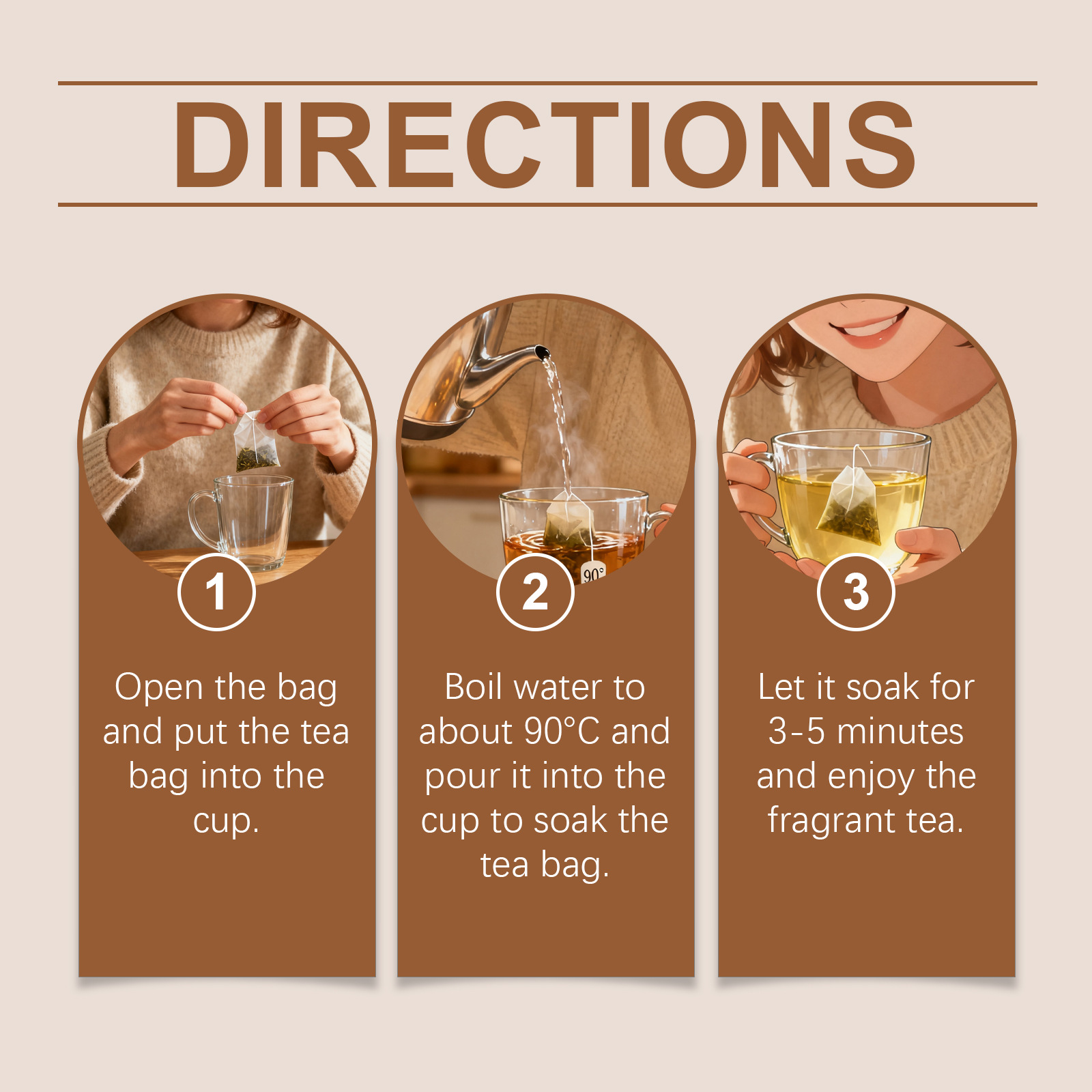 DIRECTIONS

1

Open the bag and put the tea bag into the cup.

90°

2

Boil water to about 90°C and pour it into the cup to soak the tea bag.

3

Let it soak for 3-5 minutes and enjoy the fragrant tea.