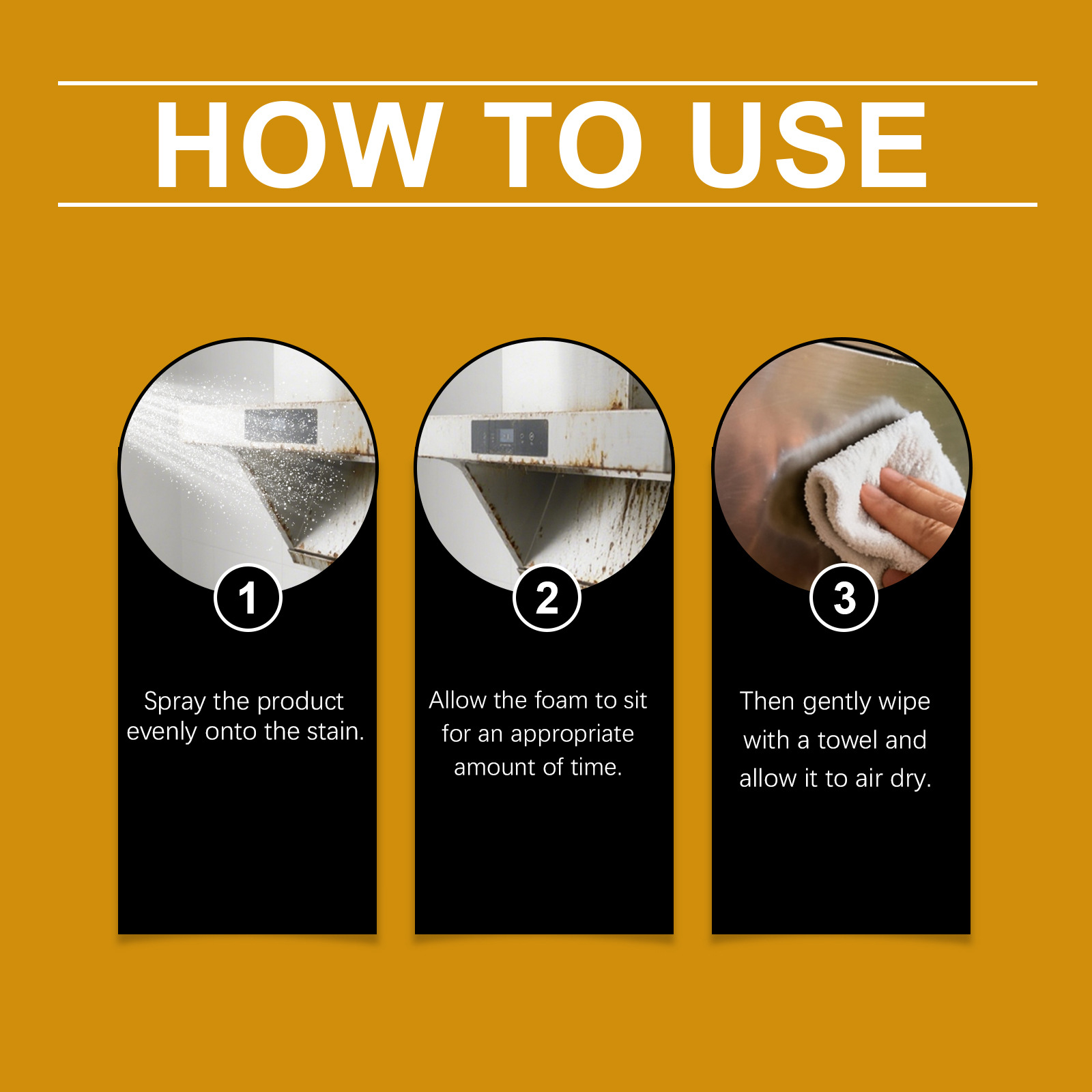 HOW TO USE

1

Spray the product evenly onto the stain.

2

Allow the foam to sit for an appropriate amount of time.

3

Then gently wipe with a towel and allow it to air dry.