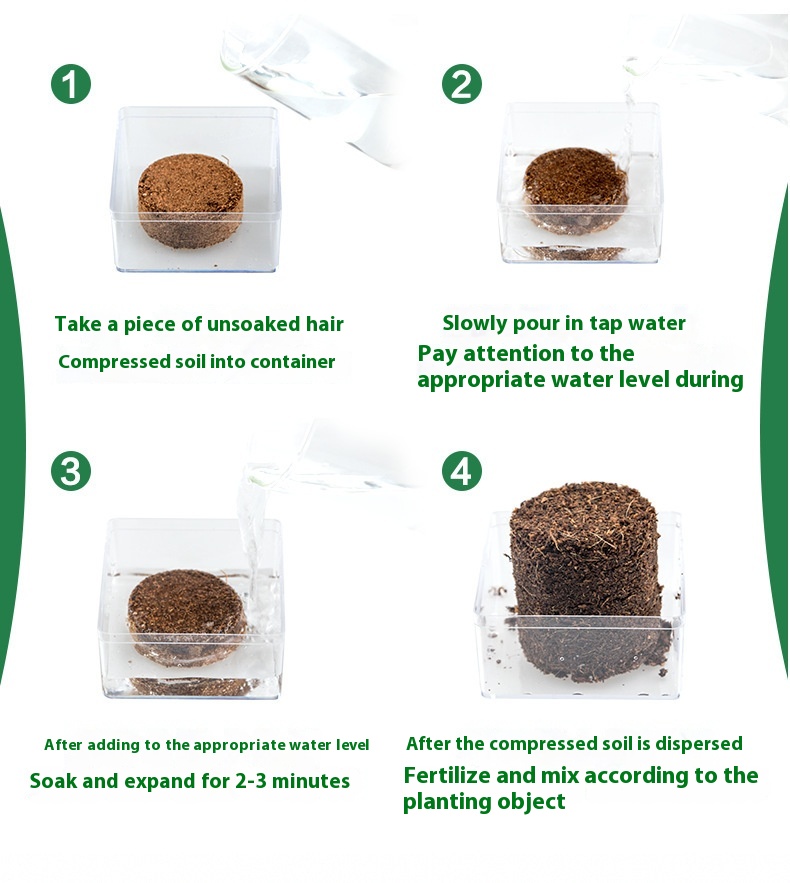 1

Take a piece of unsoaked hair

Compressed soil into container

2

Slowly pour in tap water

Pay attention to the appropriate water level during

3

After adding to the appropriate water level

Soak and expand for 2-3 minutes

4

After the compressed soil is dispersed

Fertilize and mix according to the planting object