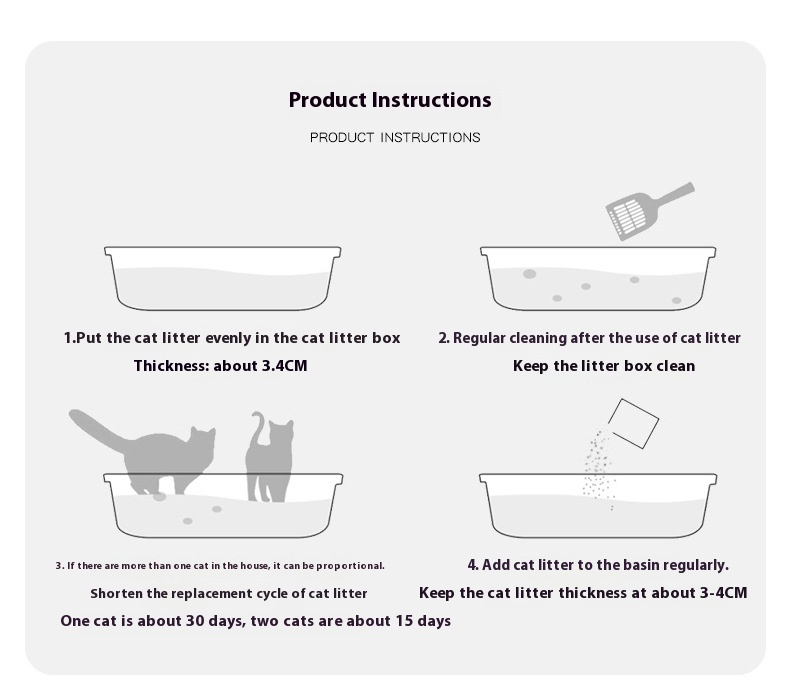 Product Instructions

PRODUCT INSTRUCTIONS

1.Put the cat litter evenly in the cat litter box
Thickness: about 3.4CM

2. Regular cleaning after the use of cat litter
Keep the litter box clean

3. If there are more than one cat in the house, it can be proportional.
Shorten the replacement cycle of cat litter
One cat is about 30 days, two cats are about 15 days

4. Add cat litter to the basin regularly.
Keep the cat litter thickness at about 3-4CM