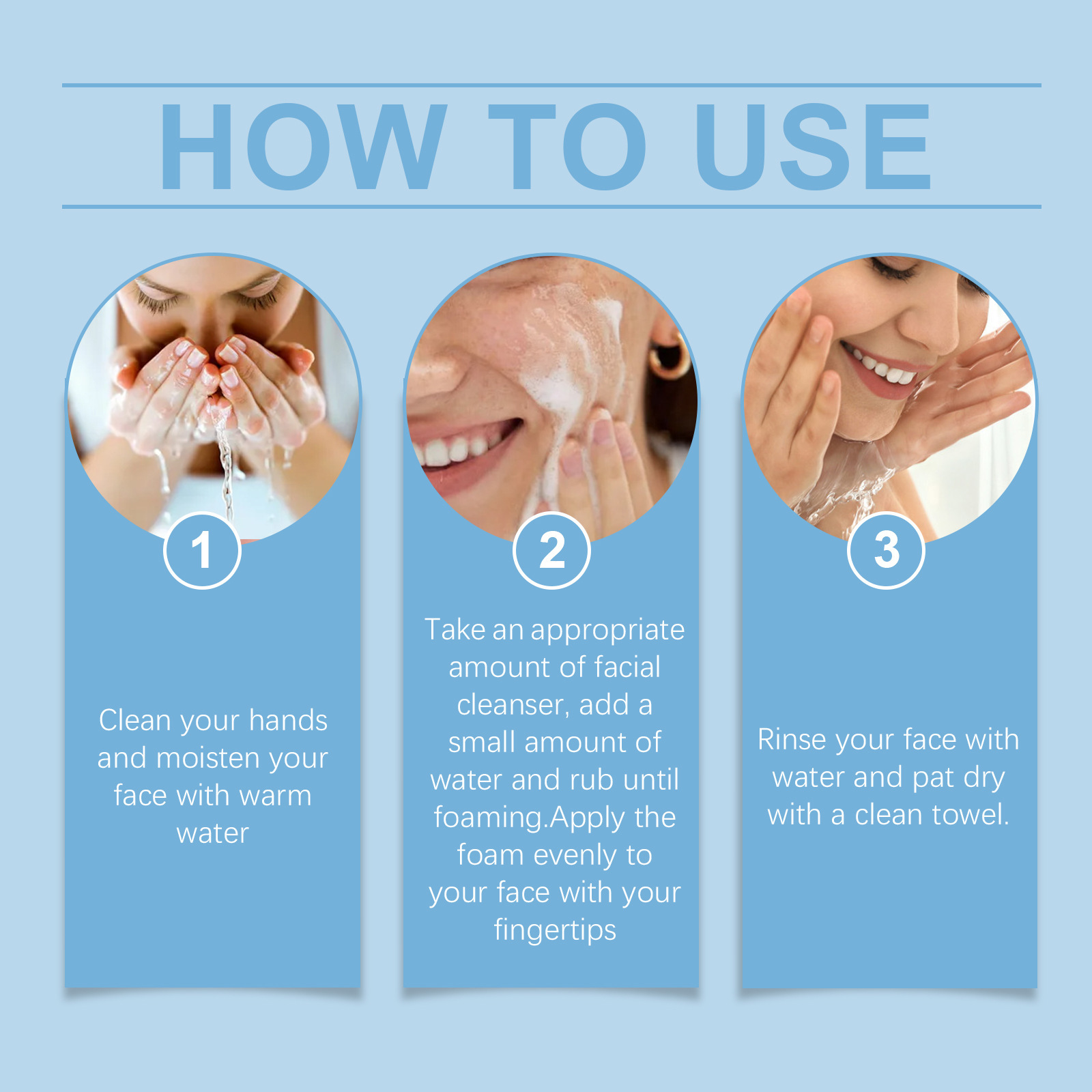 HOW TO USE

1

Clean your hands and moisten your face with warm water

2

Take an appropriate amount of facial cleanser, add a small amount of water and rub until foaming.Apply the foam evenly to your face with your fingertips

3

Rinse your face with water and pat dry with a clean towel.