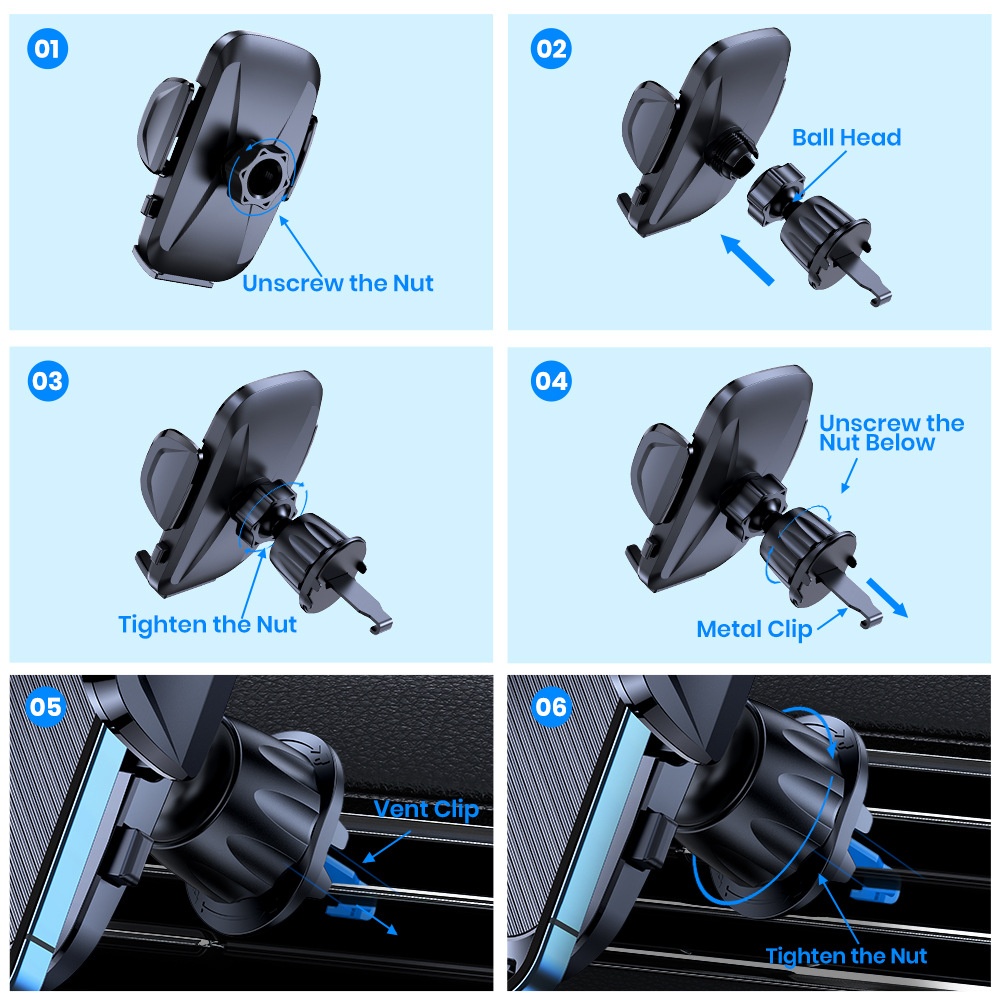 01

Unscrew the Nut

02

Ball Head

03

Tighten the Nut

04

Unscrew the Nut Below

Metal Clip

05

Vent Clip

06

Tighten the Nut