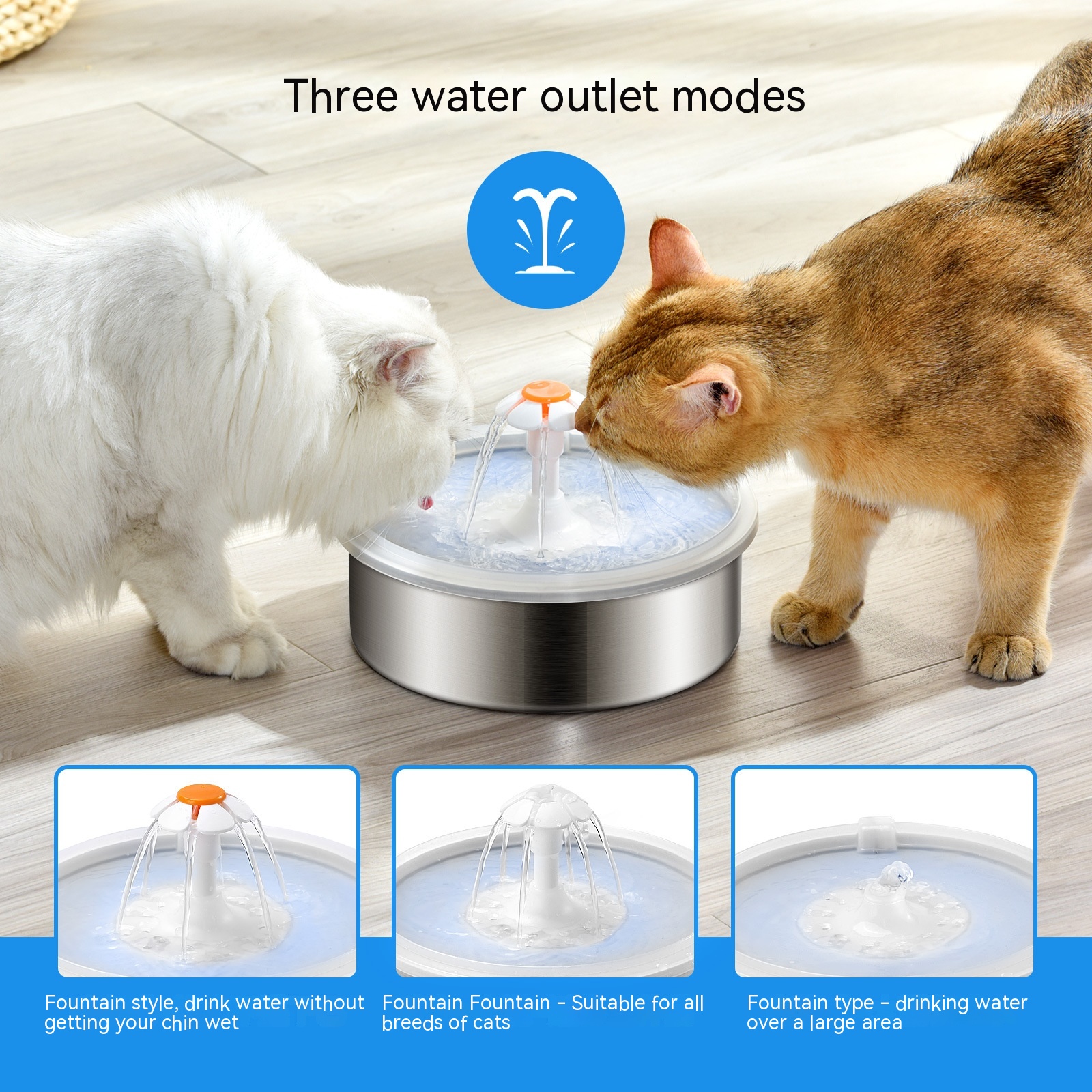 Three water outlet modes

Fountain style, drink water without getting your chin wet

Fountain Fountain - Suitable for all breeds of cats

Fountain type - drinking water over a large area