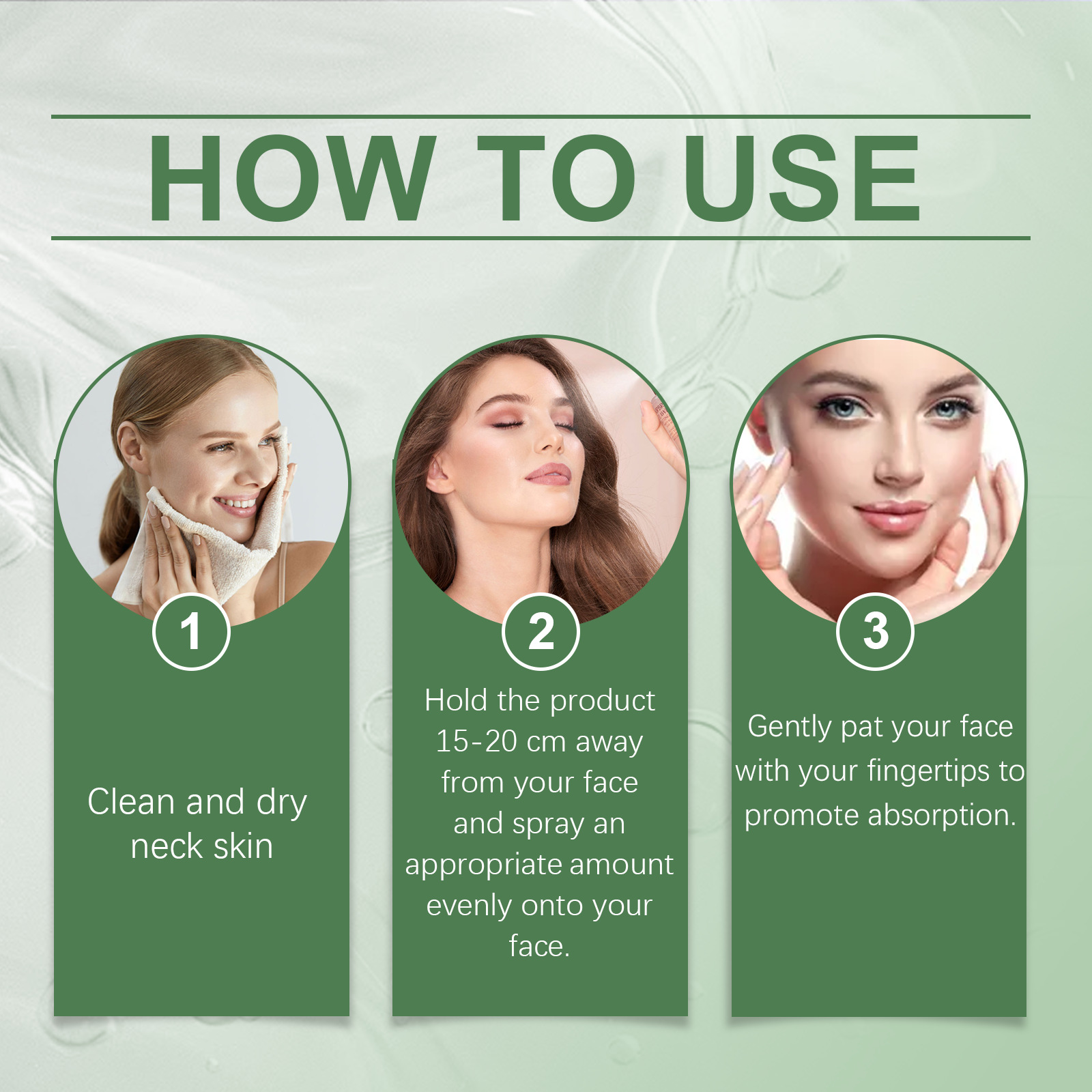 HOW TO USE

1

Clean and dry neck skin

2

Hold the product 15-20 cm away from your face and spray an appropriate amount evenly onto your face.

3

Gently pat your face with your fingertips to promote absorption.