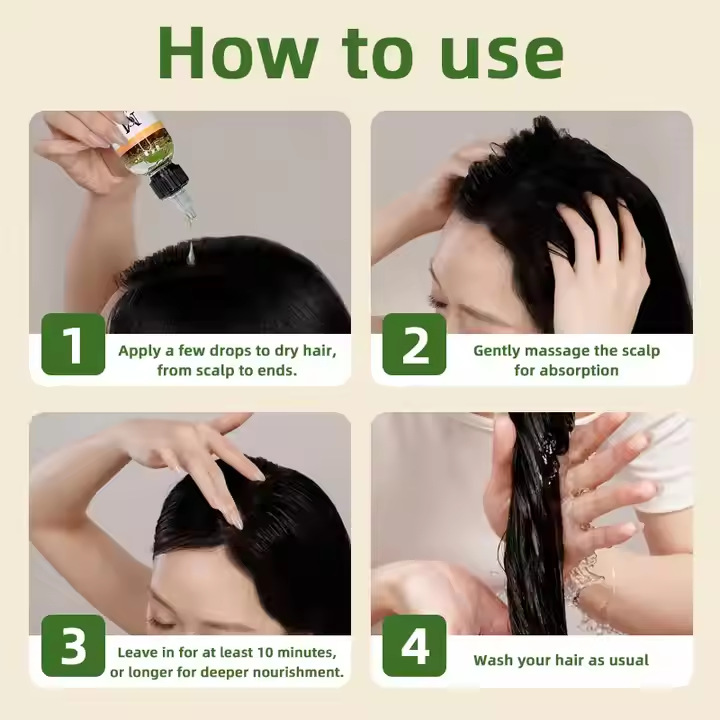 How to use

1 Apply a few drops to dry hair, from scalp to ends.

2 Gently massage the scalp for absorption

3 Leave in for at least 10 minutes, or longer for deeper nourishment.

4 Wash your hair as usual