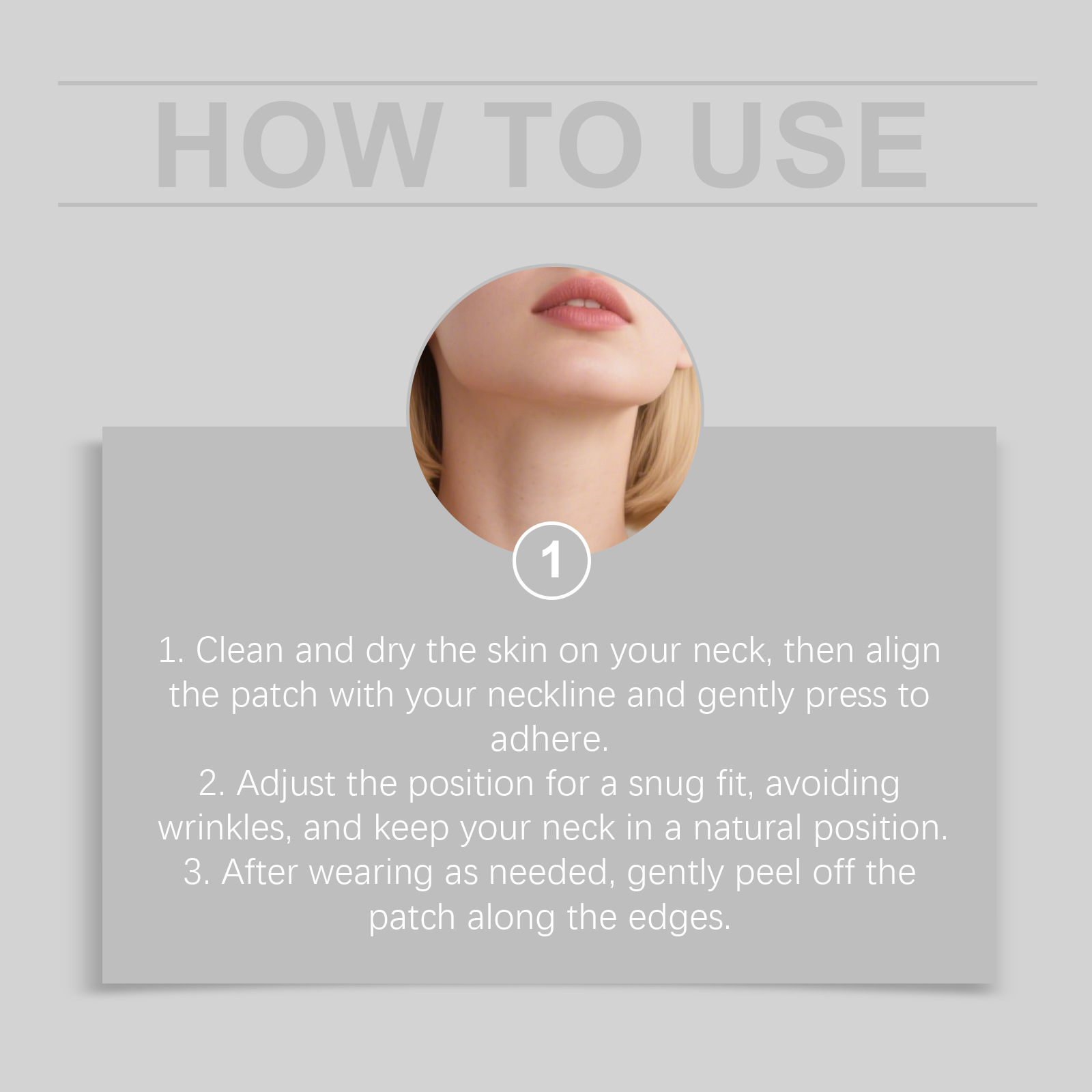 HOW TO USE

1

1. Clean and dry the skin on your neck, then align the patch with your neckline and gently press to adhere.
2. Adjust the position for a snug fit, avoiding wrinkles, and keep your neck in a natural position.
3. After wearing as needed, gently peel off the patch along the edges.