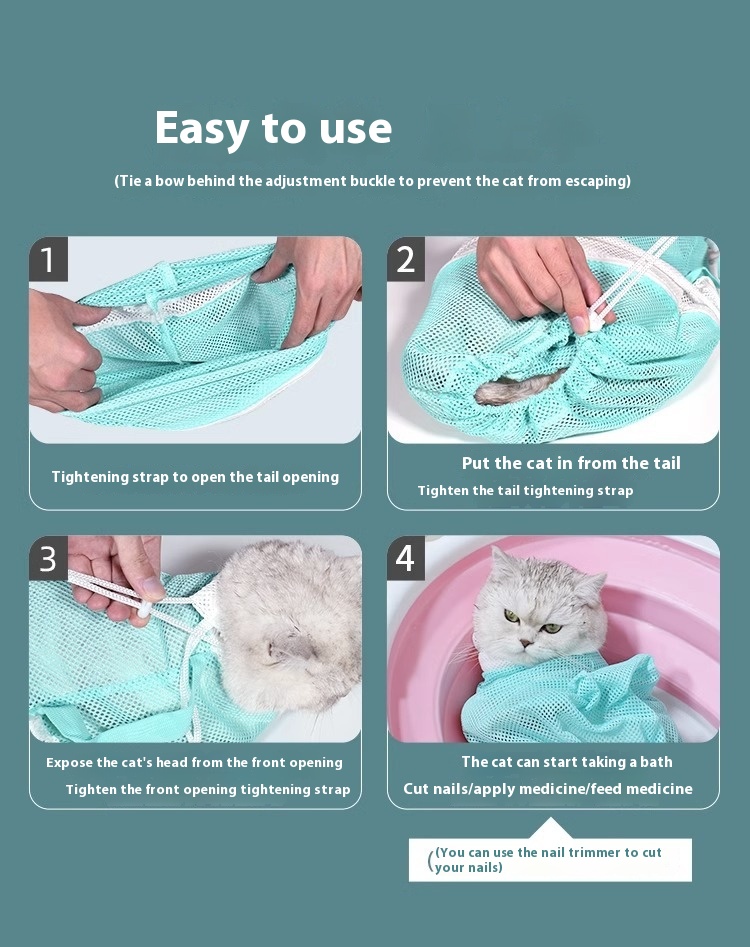 Easy to use

(Tie a bow behind the adjustment buckle to prevent the cat from escaping)

1

Tightening strap to open the tail opening

2

Put the cat in from the tail

Tighten the tail tightening strap

3

Expose the cat's head from the front opening

Tighten the front opening tightening strap

4

The cat can start taking a bath

Cut nails/apply medicine/feed medicine

(You can use the nail trimmer to cut your nails)