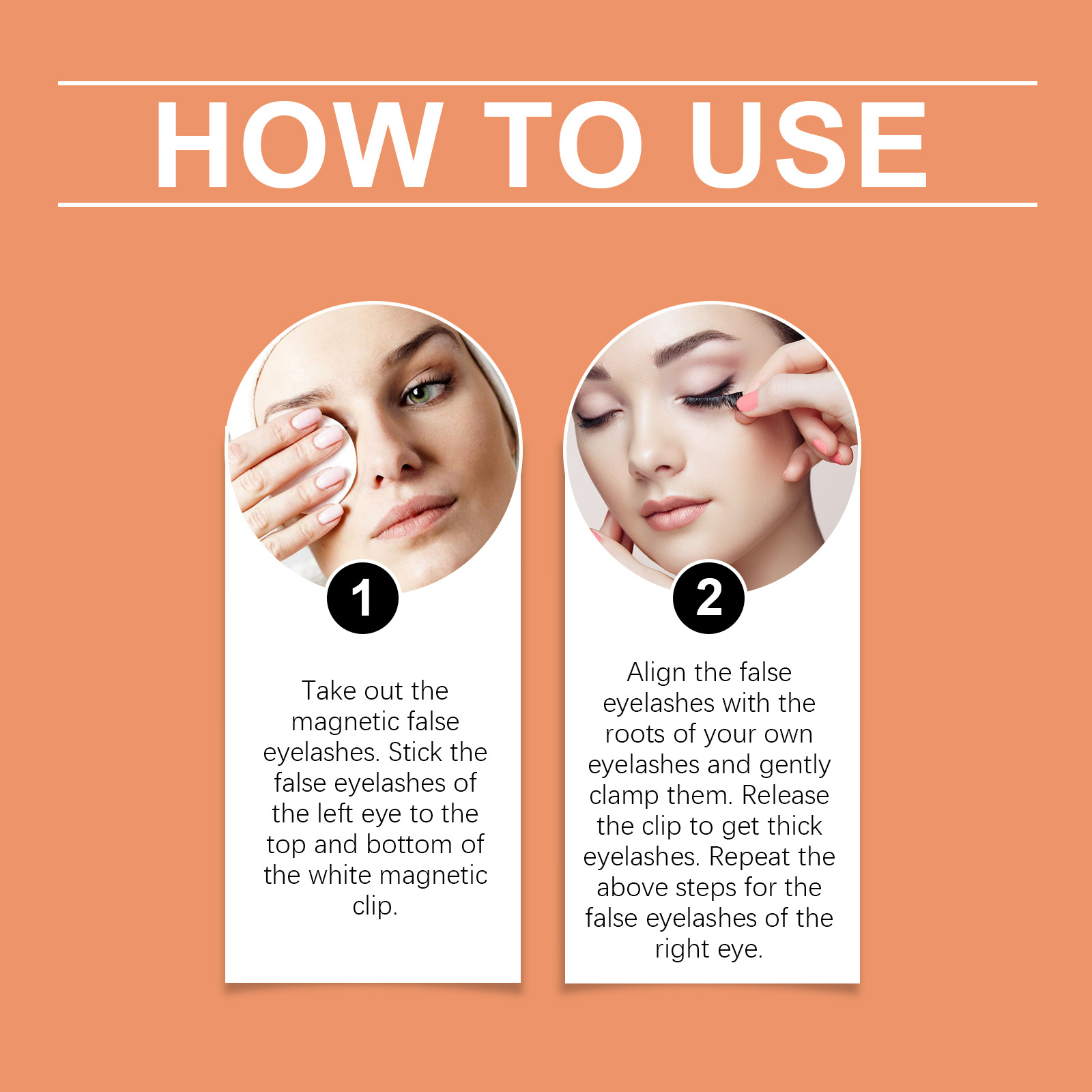 HOW TO USE

1

Take out the magnetic false eyelashes. Stick the false eyelashes of the left eye to the top and bottom of the white magnetic clip.

2

Align the false eyelashes with the roots of your own eyelashes and gently clamp them. Release the clip to get thick eyelashes. Repeat the above steps for the false eyelashes of the right eye.