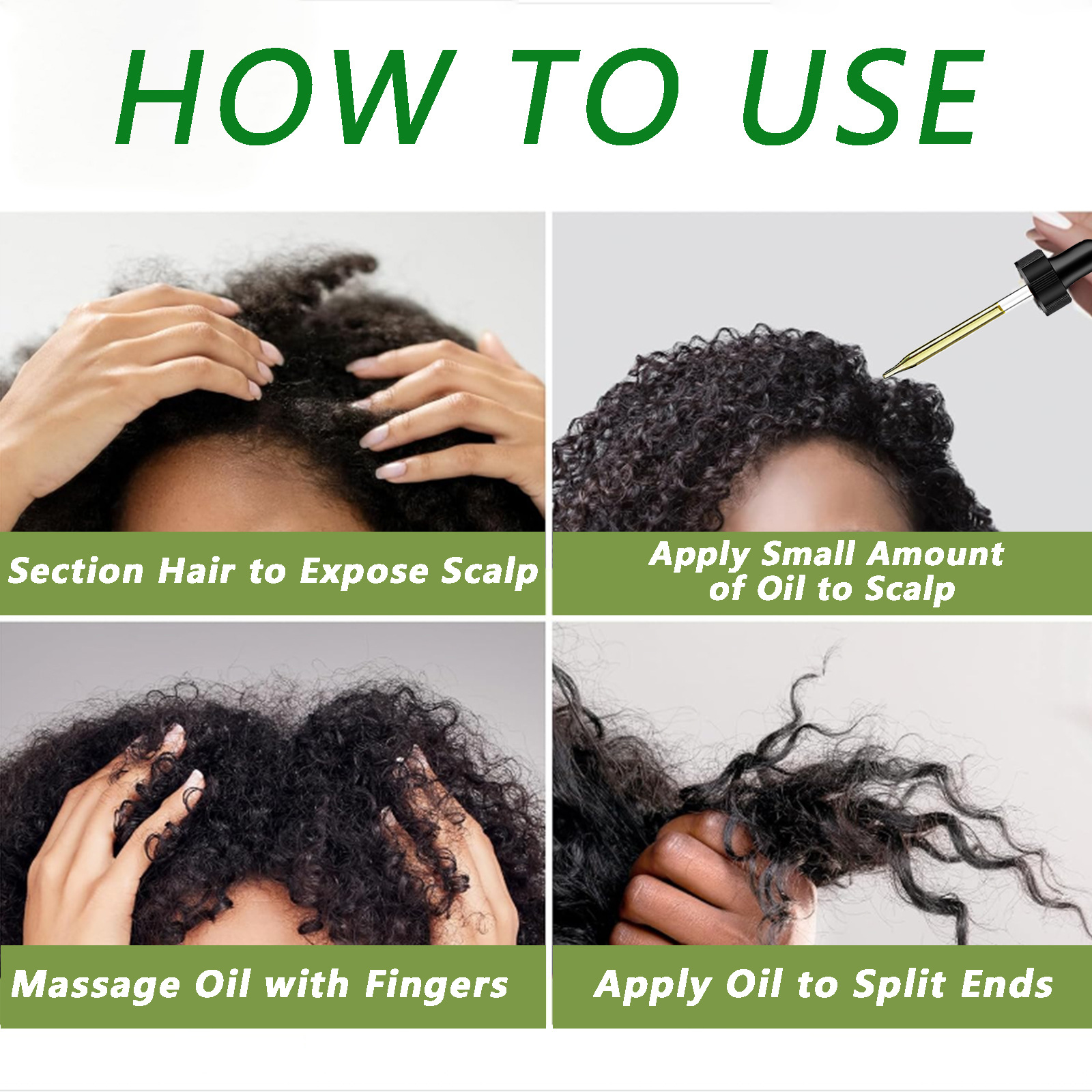 HOW TO USE

Section Hair to Expose Scalp

Apply Small Amount of Oil to Scalp

Massage Oil with Fingers

Apply Oil to Split Ends