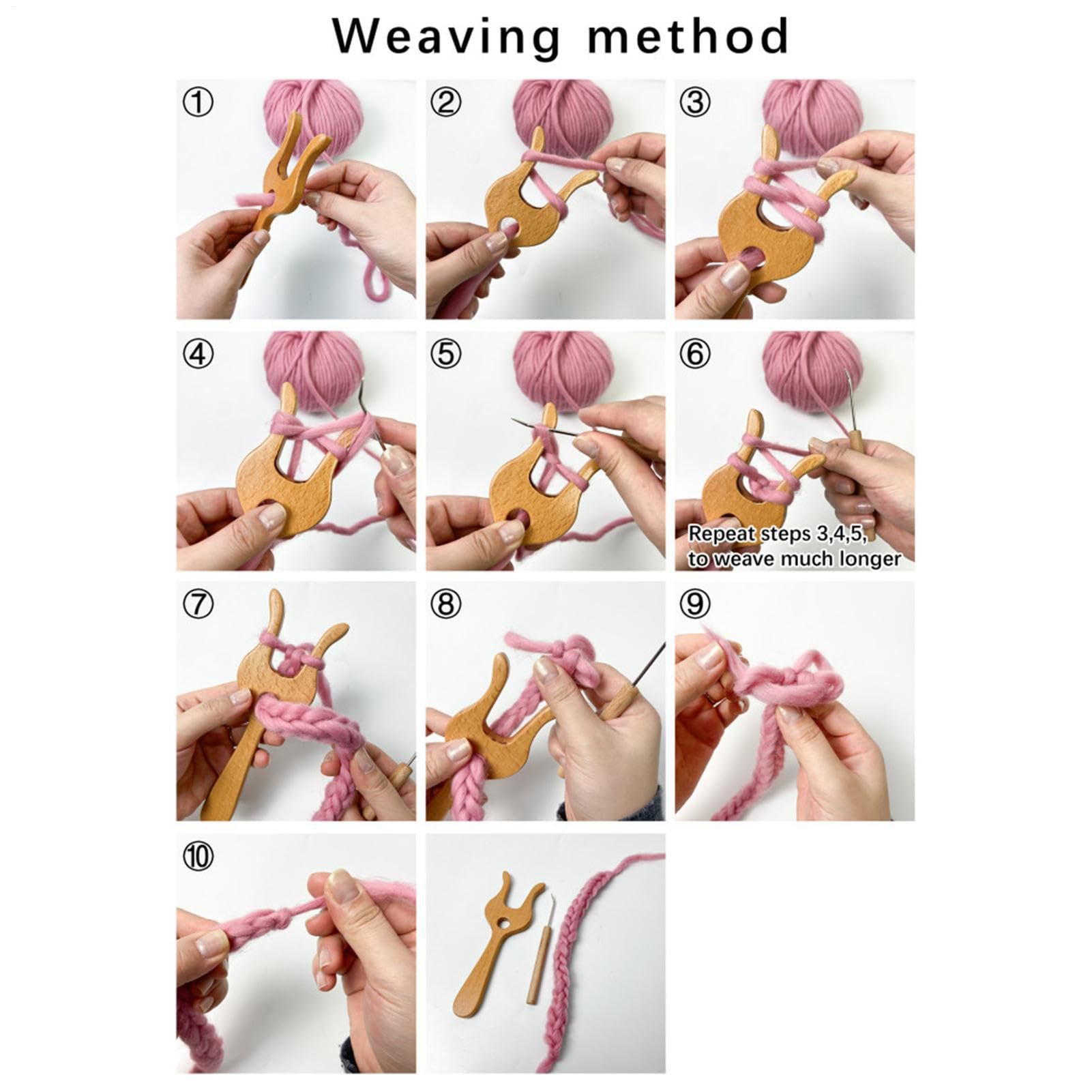 Weaving method

①

②

③

④

⑤

⑥

Repeat steps 3,4,5, to weave much longer

⑦

⑧

⑨

⑩