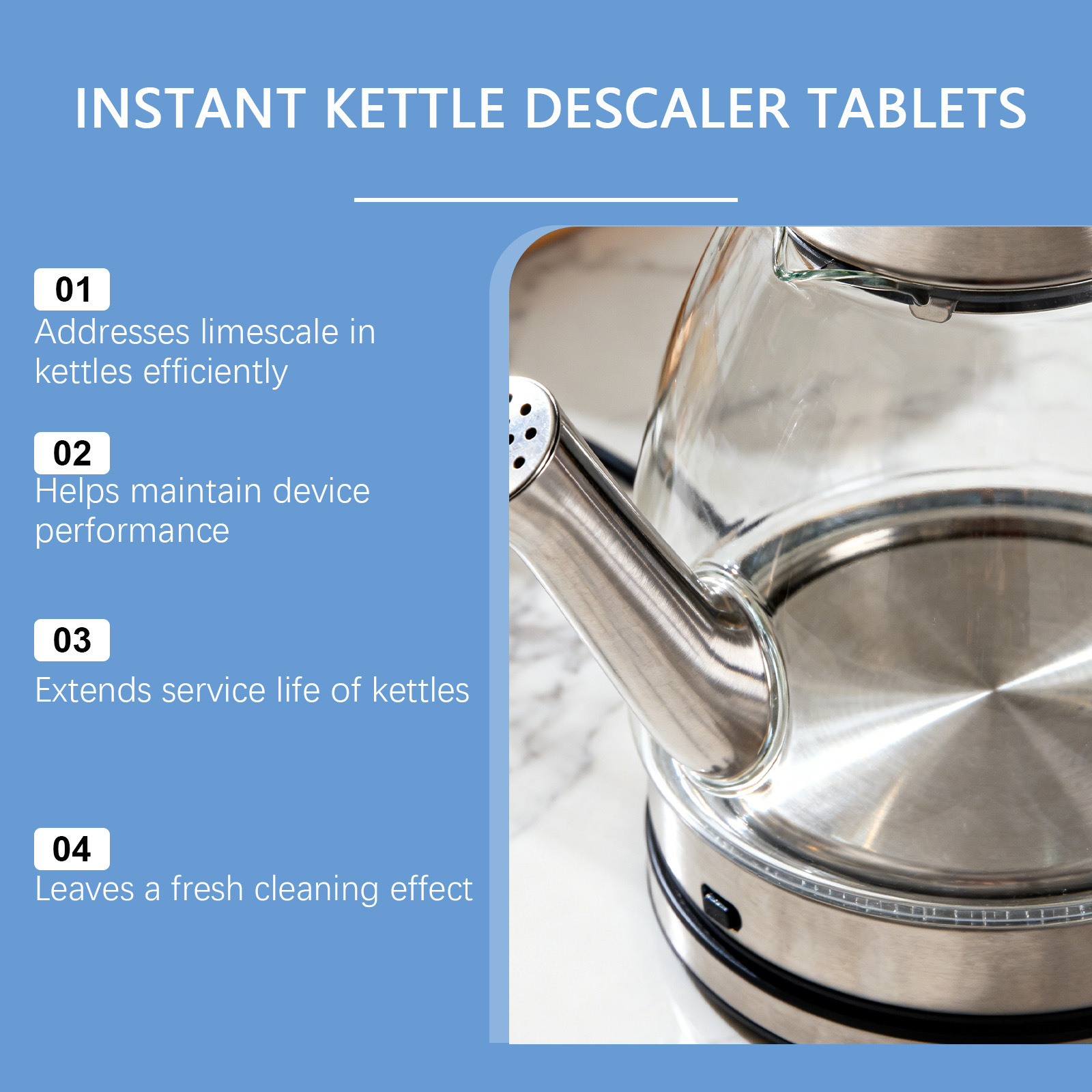 INSTANT KETTLE DESCALER TABLETS

01
Addresses limescale in kettles efficiently

02
Helps maintain device performance

03
Extends service life of kettles

04
Leaves a fresh cleaning effect