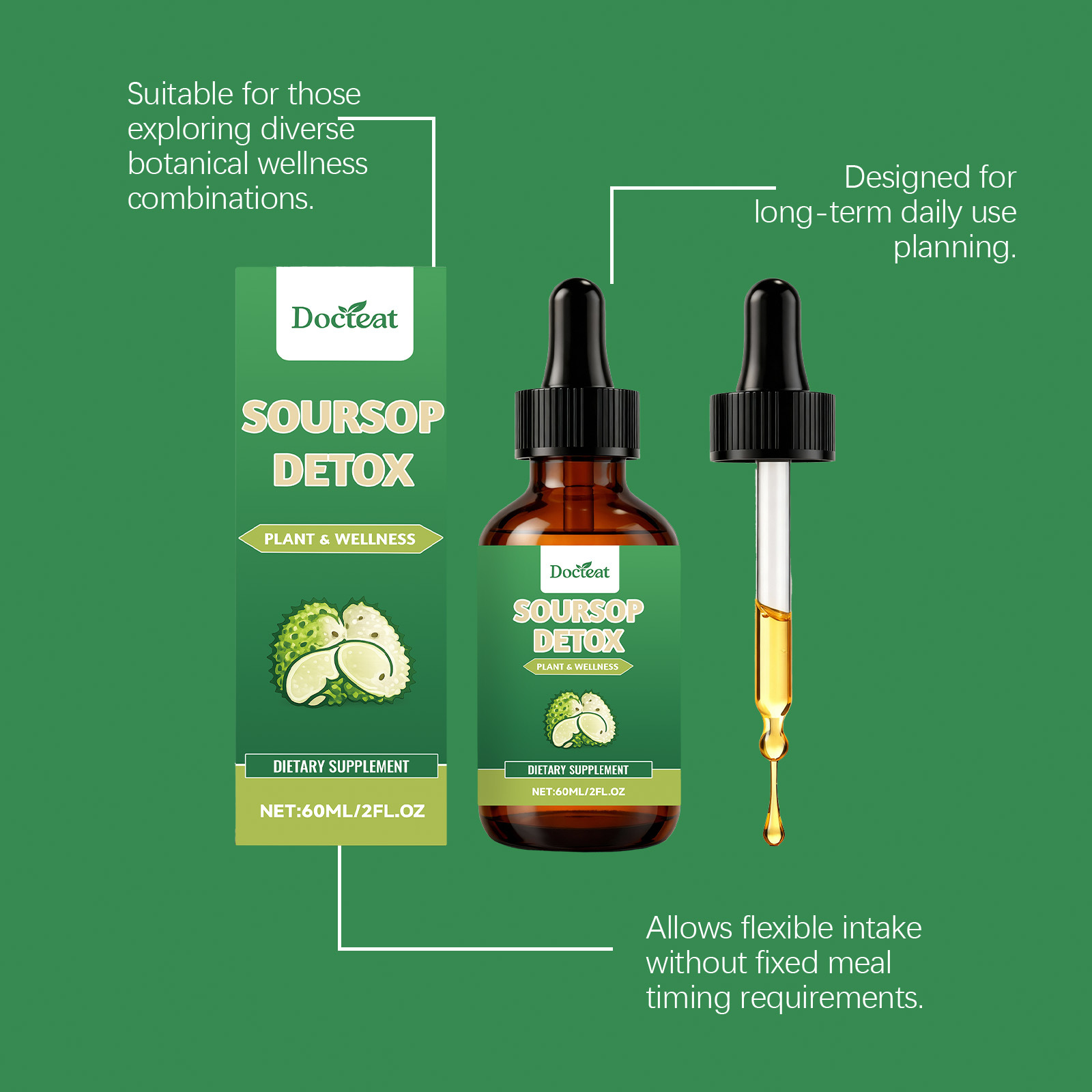 Suitable for those exploring diverse botanical wellness combinations.

Designed for long-term daily use planning.

Docteat

SOURSOP DETOX

PLANT & WELLNESS

DIETARY SUPPLEMENT

NET:60ML/2FL.OZ

Docteat

SOURSOP DETOX

PLANT & WELLNESS

DIETARY SUPPLEMENT

NET:60ML/2FL.OZ

Allows flexible intake without fixed meal timing requirements.