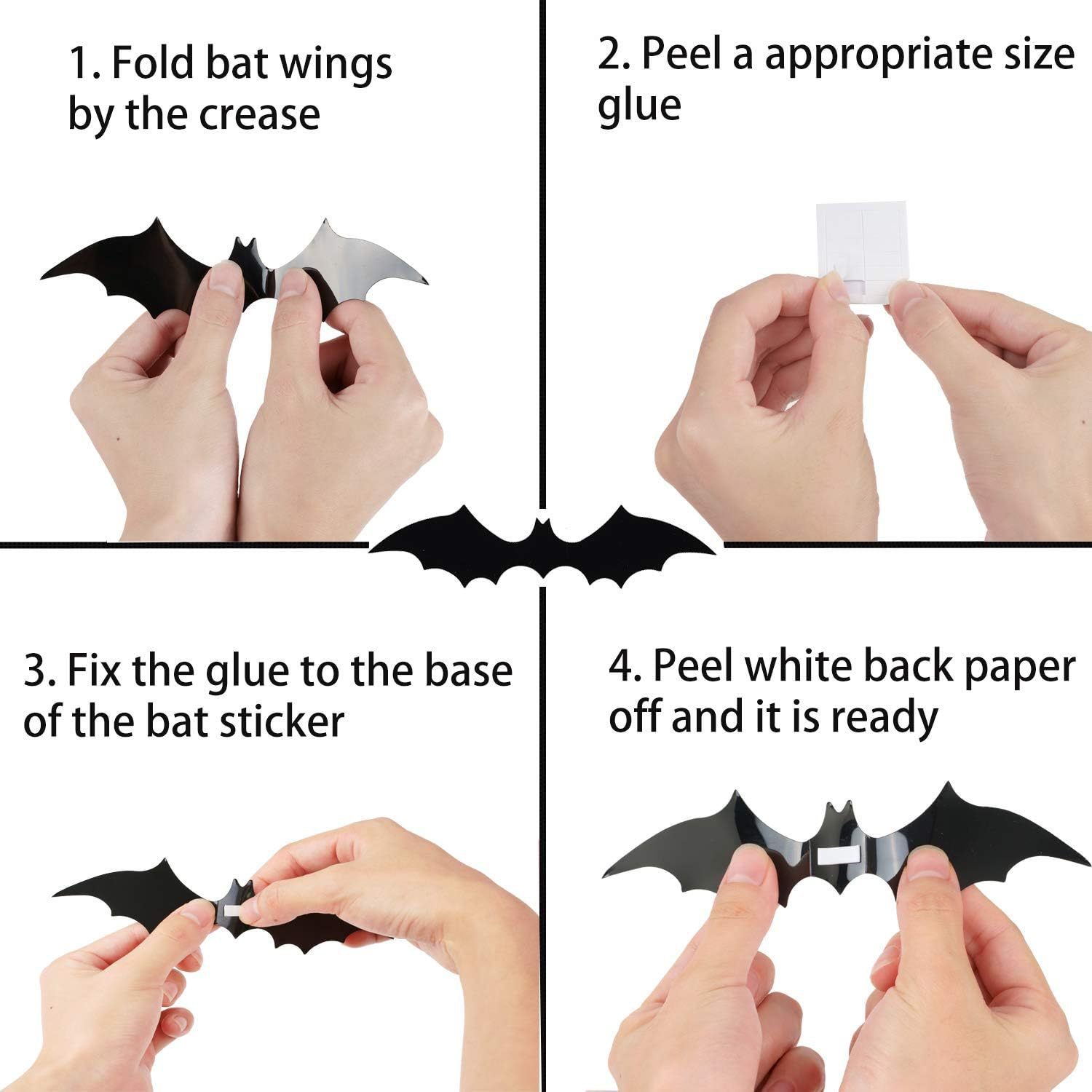 1. Fold bat wings by the crease

2. Peel a appropriate size glue

3. Fix the glue to the base of the bat sticker

4. Peel white back paper off and it is ready