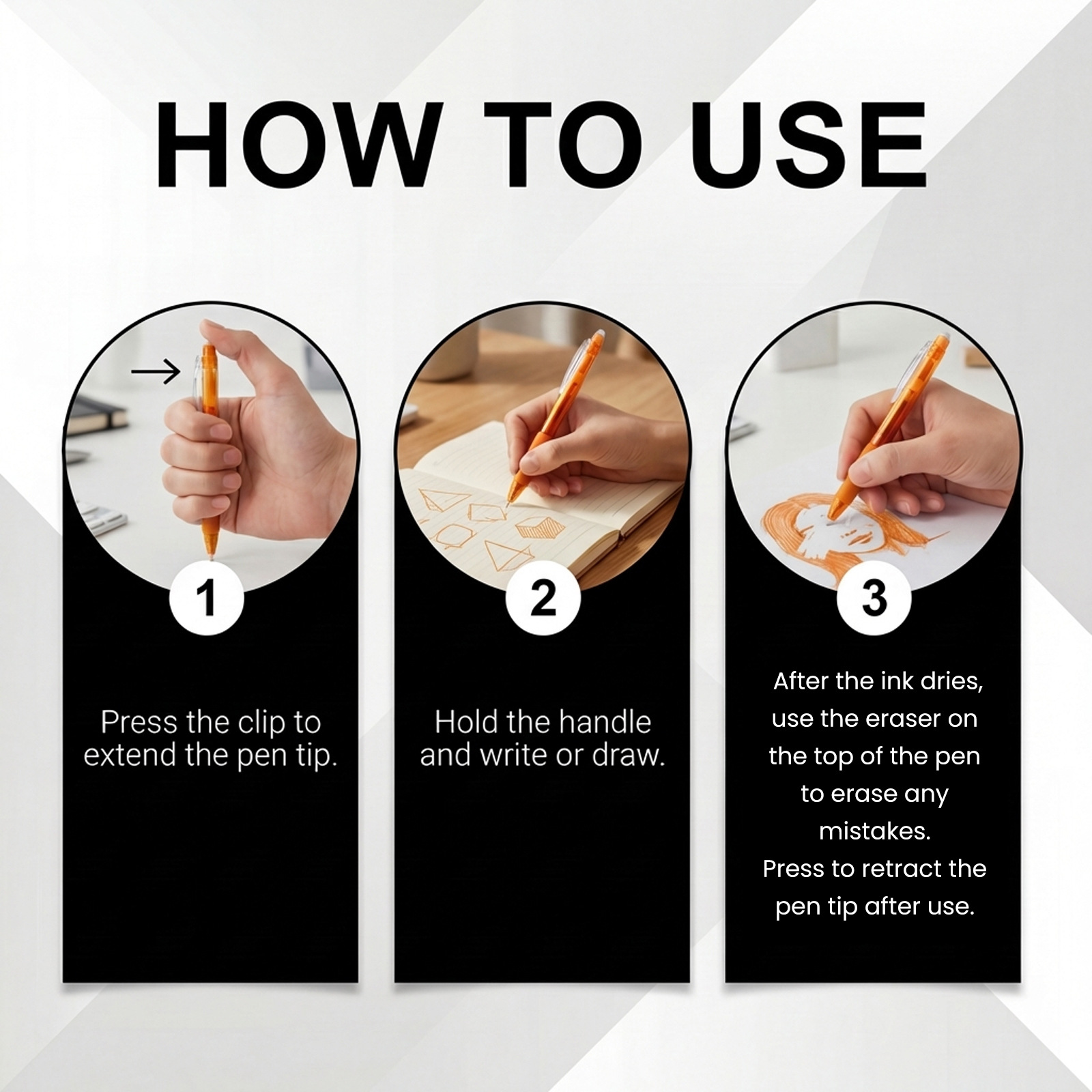 HOW TO USE

1

Press the clip to extend the pen tip.

2

Hold the handle and write or draw.

3

After the ink dries, use the eraser on the top of the pen to erase any mistakes.
Press to retract the pen tip after use.