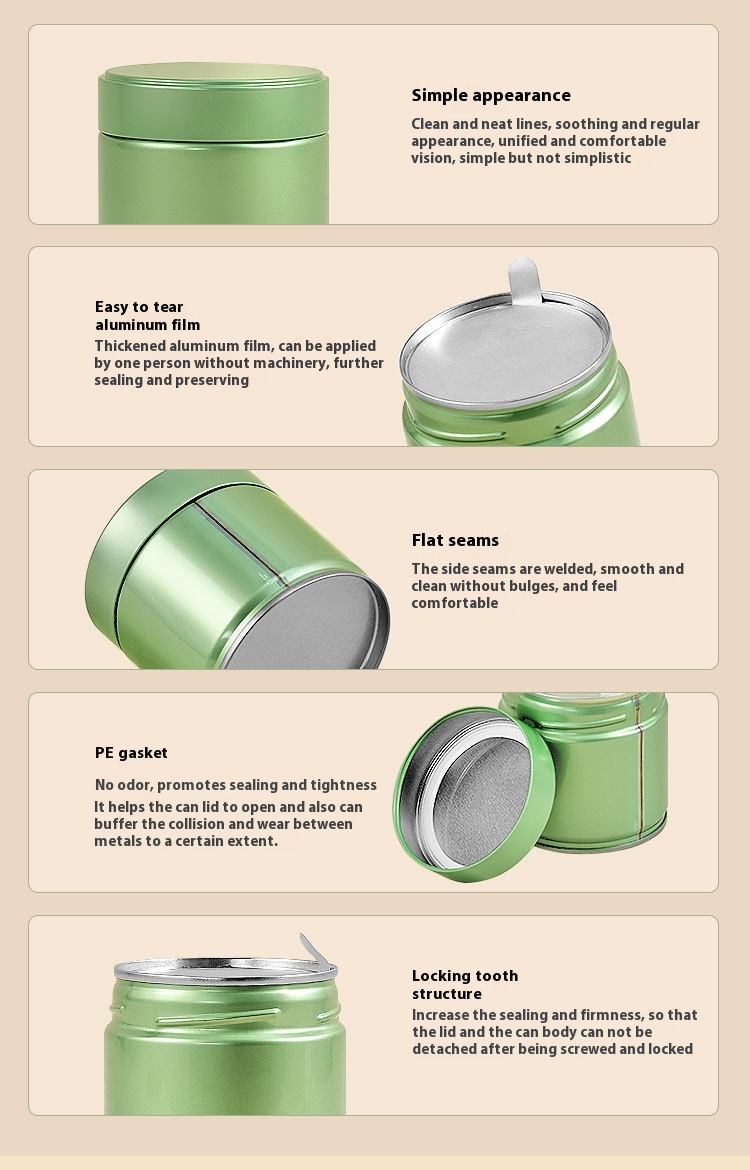 Simple appearance

Clean and neat lines, soothing and regular appearance, unified and comfortable vision, simple but not simplistic

Easy to tear aluminum film

Thickened aluminum film, can be applied by one person without machinery, further sealing and preserving

Flat seams

The side seams are welded, smooth and clean without bulges, and feel comfortable

PE gasket

No odor, promotes sealing and tightness
It helps the can lid to open and also can buffer the collision and wear between metals to a certain extent.

Locking tooth structure

Increase the sealing and firmness, so that the lid and the can body can not be detached after being screwed and locked