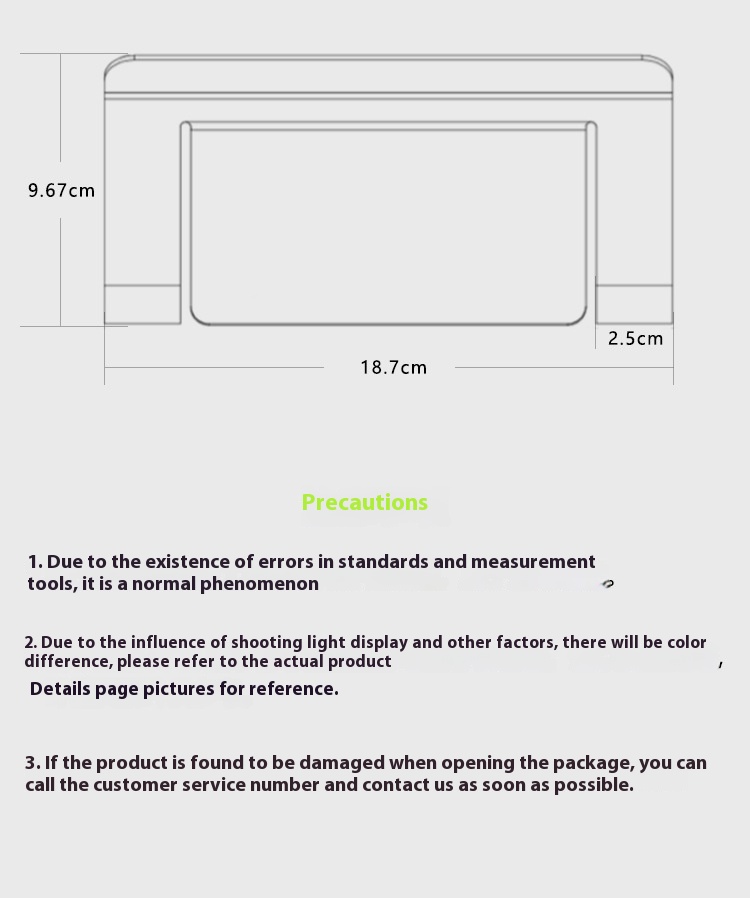 9.67cm

2.5cm

18.7cm

Precautions

1. Due to the existence of errors in standards and measurement tools, it is a normal phenomenon

2. Due to the influence of shooting light display and other factors, there will be color difference, please refer to the actual product ,

Details page pictures for reference.

3. If the product is found to be damaged when opening the package, you can call the customer service number and contact us as soon as possible.