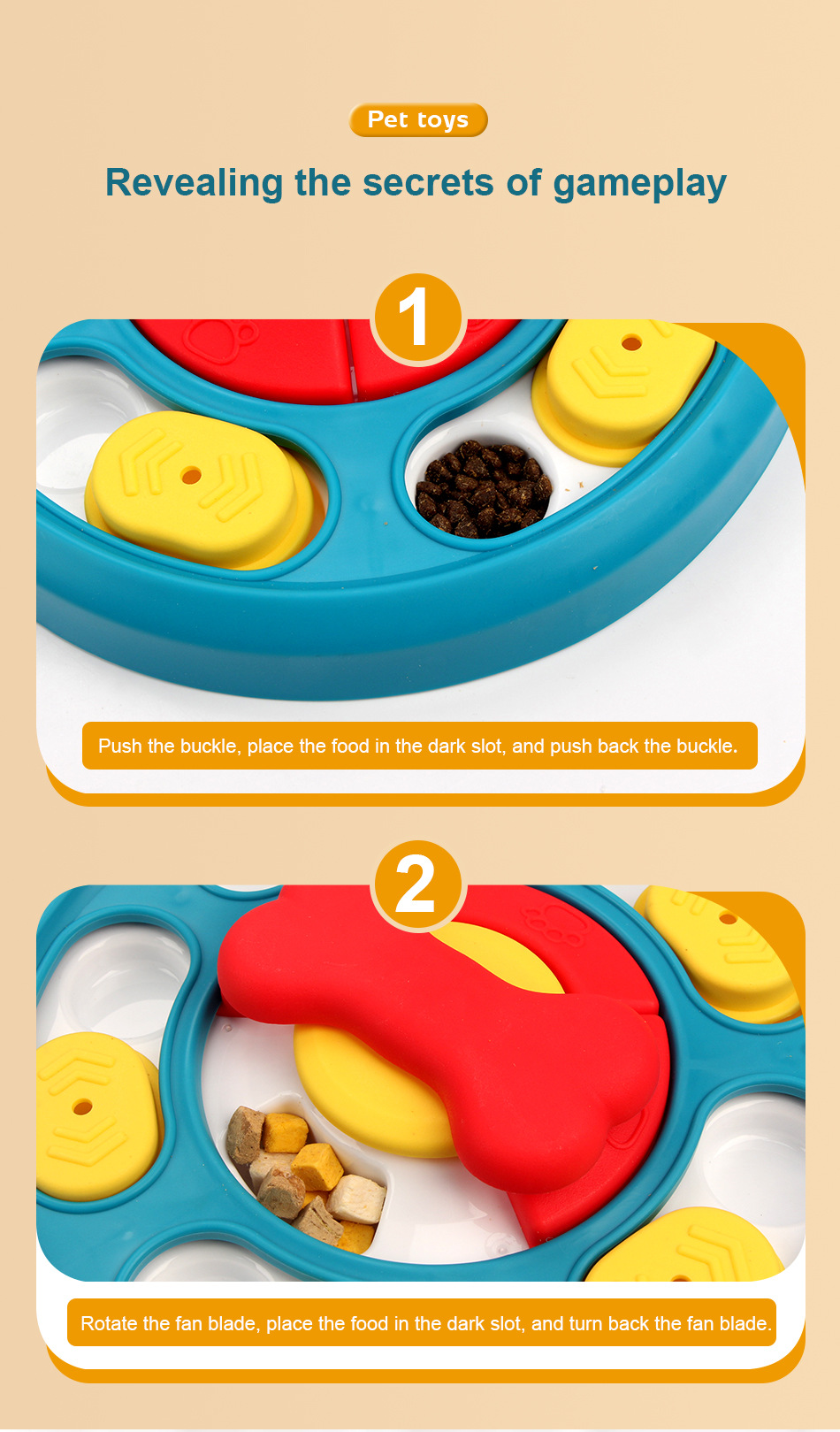 Pet toys

Revealing the secrets of gameplay

1

Push the buckle, place the food in the dark slot, and push back the buckle.

2

Rotate the fan blade, place the food in the dark slot, and turn back the fan blade.