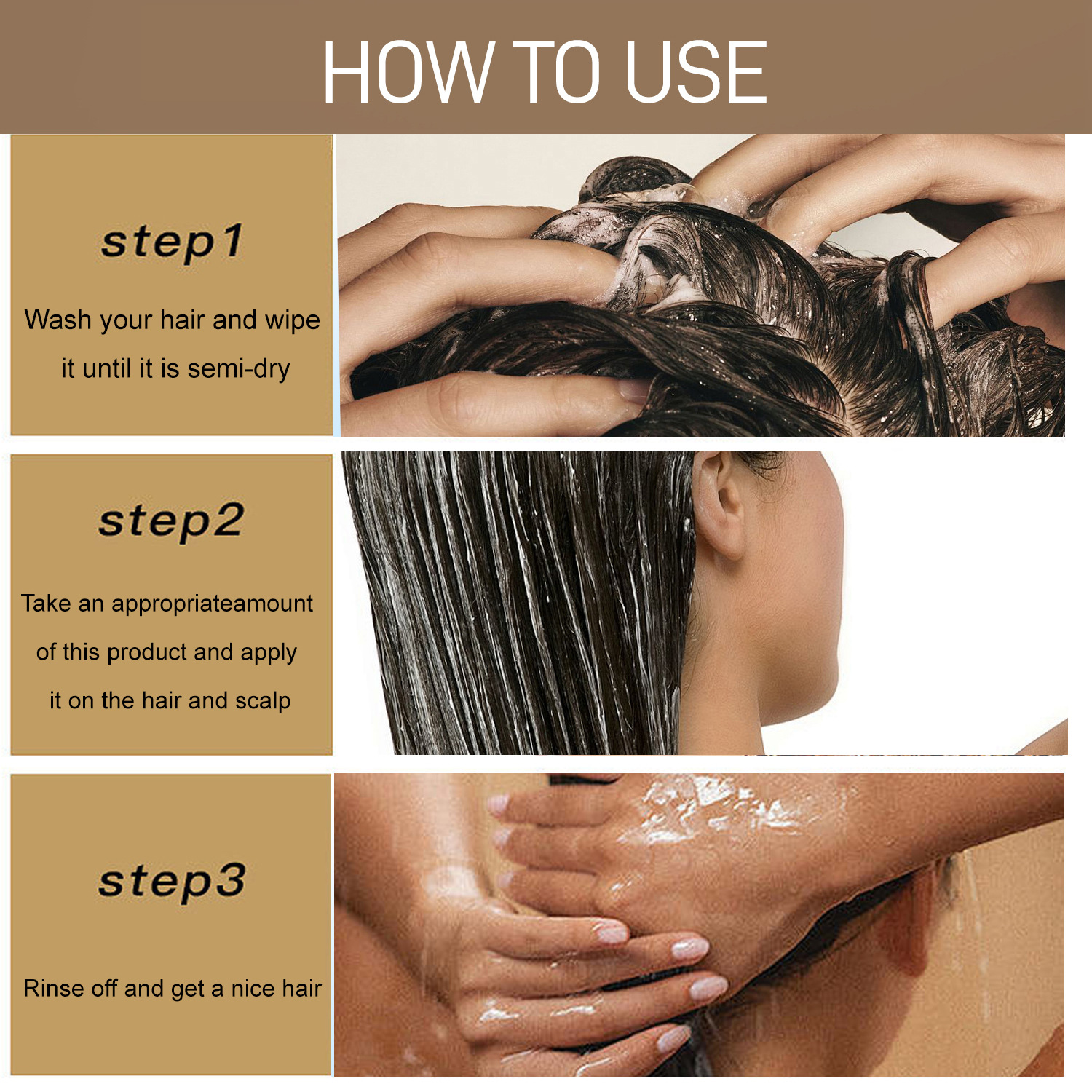 HOW TO USE

step1

Wash your hair and wipe it until it is semi-dry

step2

Take an appropriateamount of this product and apply it on the hair and scalp

step3

Rinse off and get a nice hair