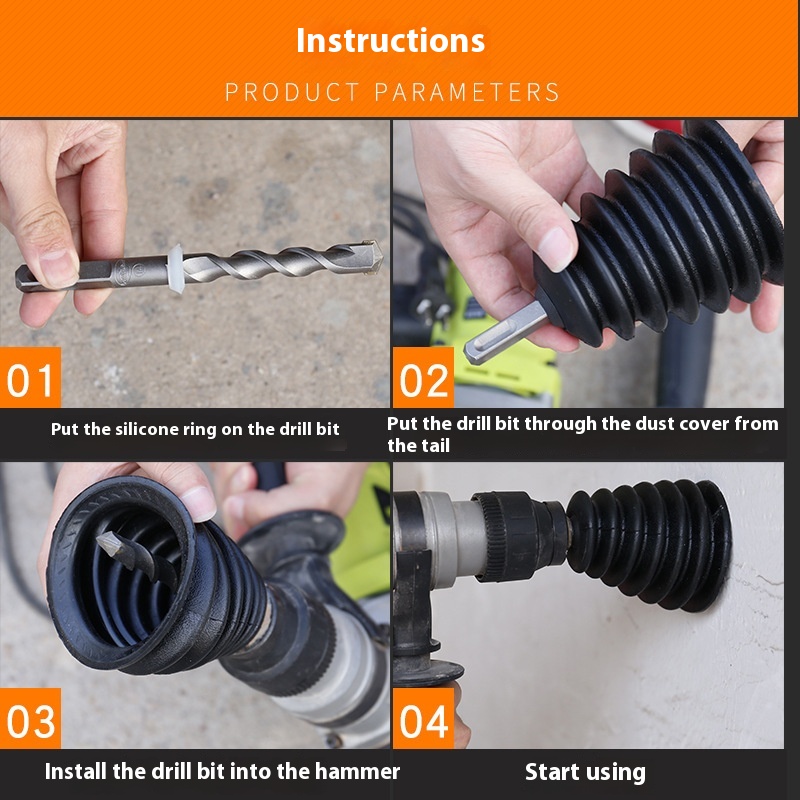 Instructions
PRODUCT PARAMETERS

01
Put the silicone ring on the drill bit

02
Put the drill bit through the dust cover from the tail

03
Install the drill bit into the hammer

04
Start using