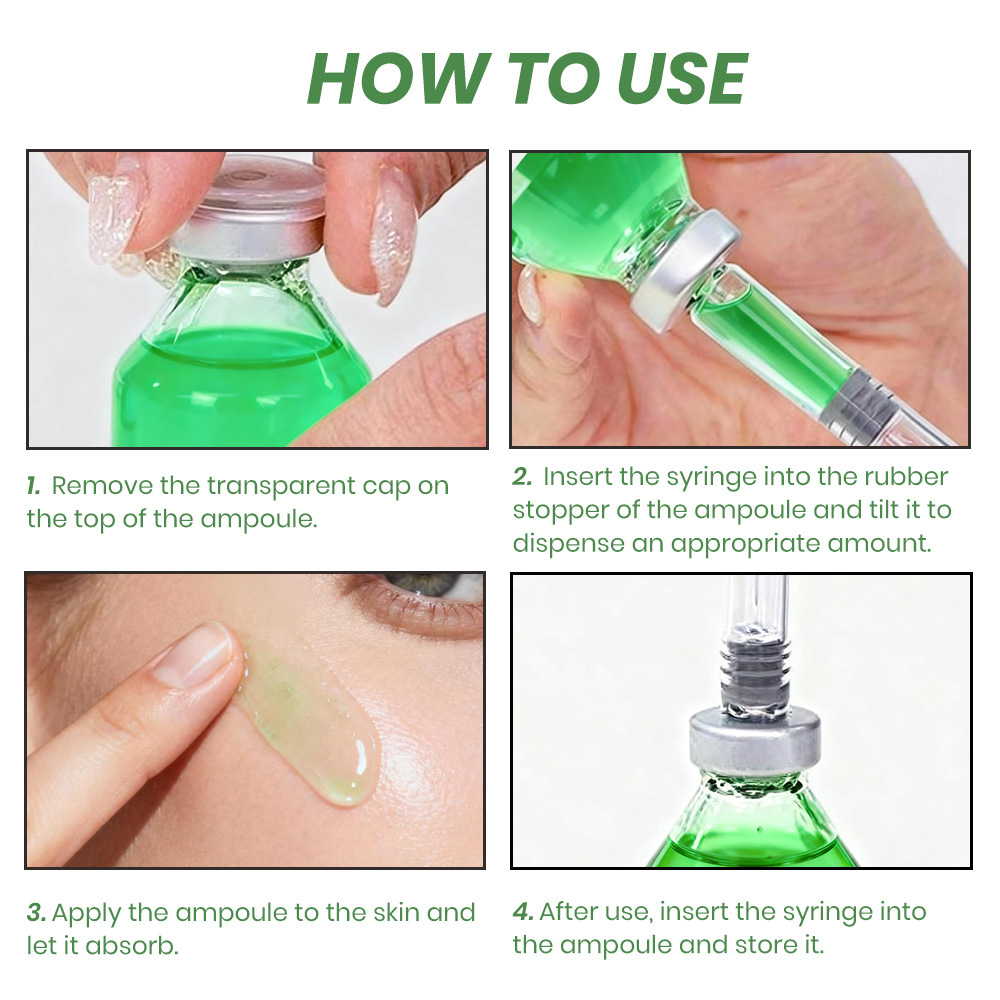 HOW TO USE

1. Remove the transparent cap on the top of the ampoule.

2. Insert the syringe into the rubber stopper of the ampoule and tilt it to dispense an appropriate amount.

3. Apply the ampoule to the skin and let it absorb.

4. After use, insert the syringe into the ampoule and store it.