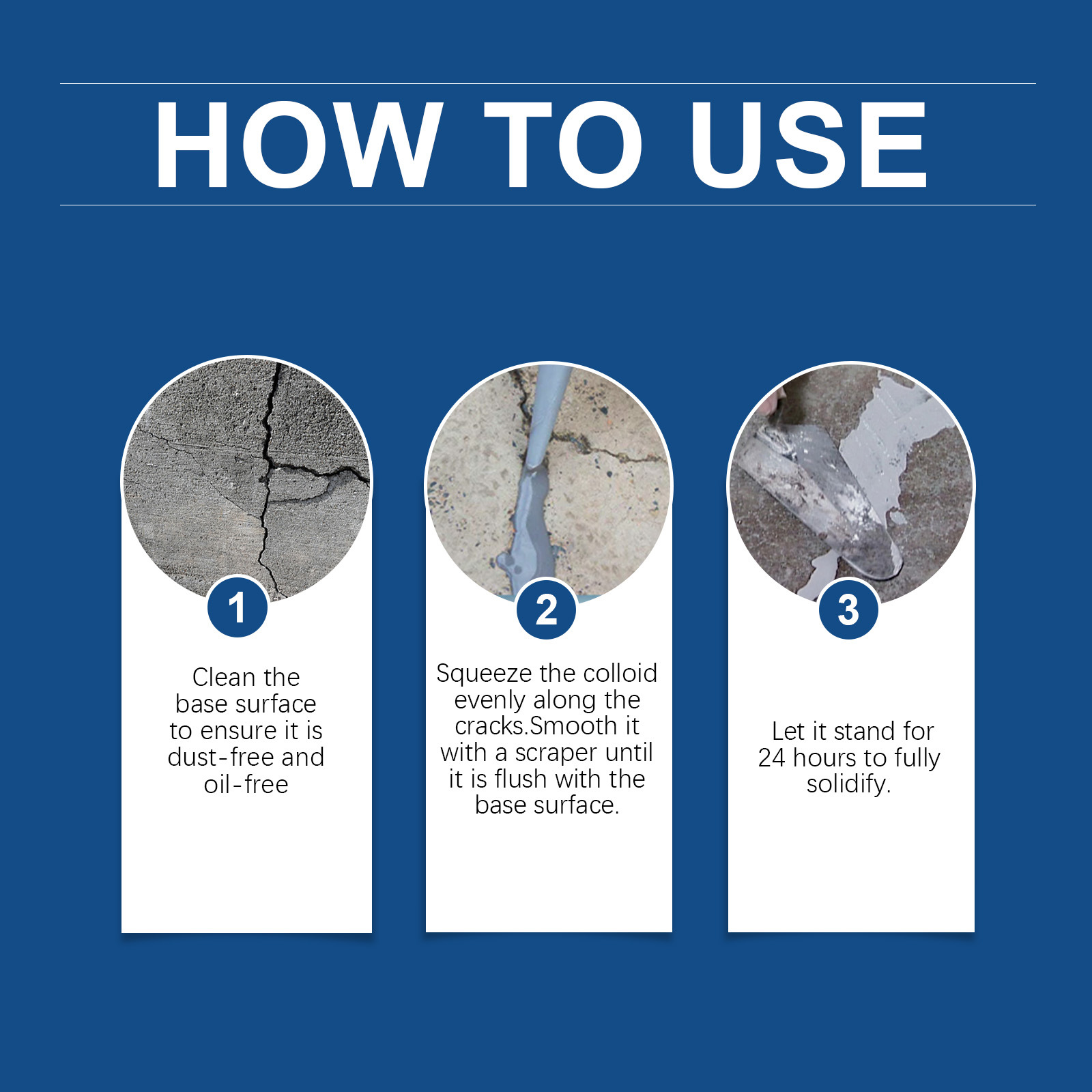 HOW TO USE

1

Clean the base surface to ensure it is dust-free and oil-free

2

Squeeze the colloid evenly along the cracks.Smooth it with a scraper until it is flush with the base surface.

3

Let it stand for 24 hours to fully solidify.