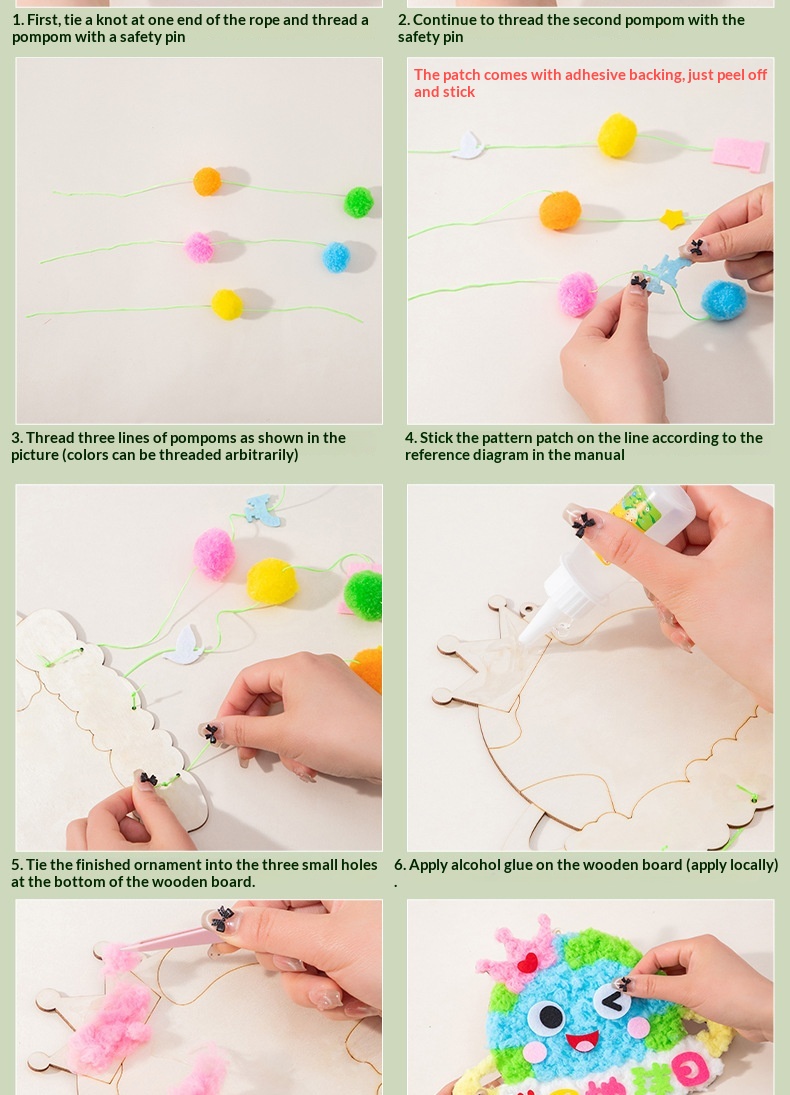 1. First, tie a knot at one end of the rope and thread a pompom with a safety pin

2. Continue to thread the second pompom with the safety pin

The patch comes with adhesive backing, just peel off and stick

3. Thread three lines of pompoms as shown in the picture (colors can be threaded arbitrarily)

4. Stick the pattern patch on the line according to the reference diagram in the manual

5. Tie the finished ornament into the three small holes at the bottom of the wooden board.

6. Apply alcohol glue on the wooden board (apply locally) .