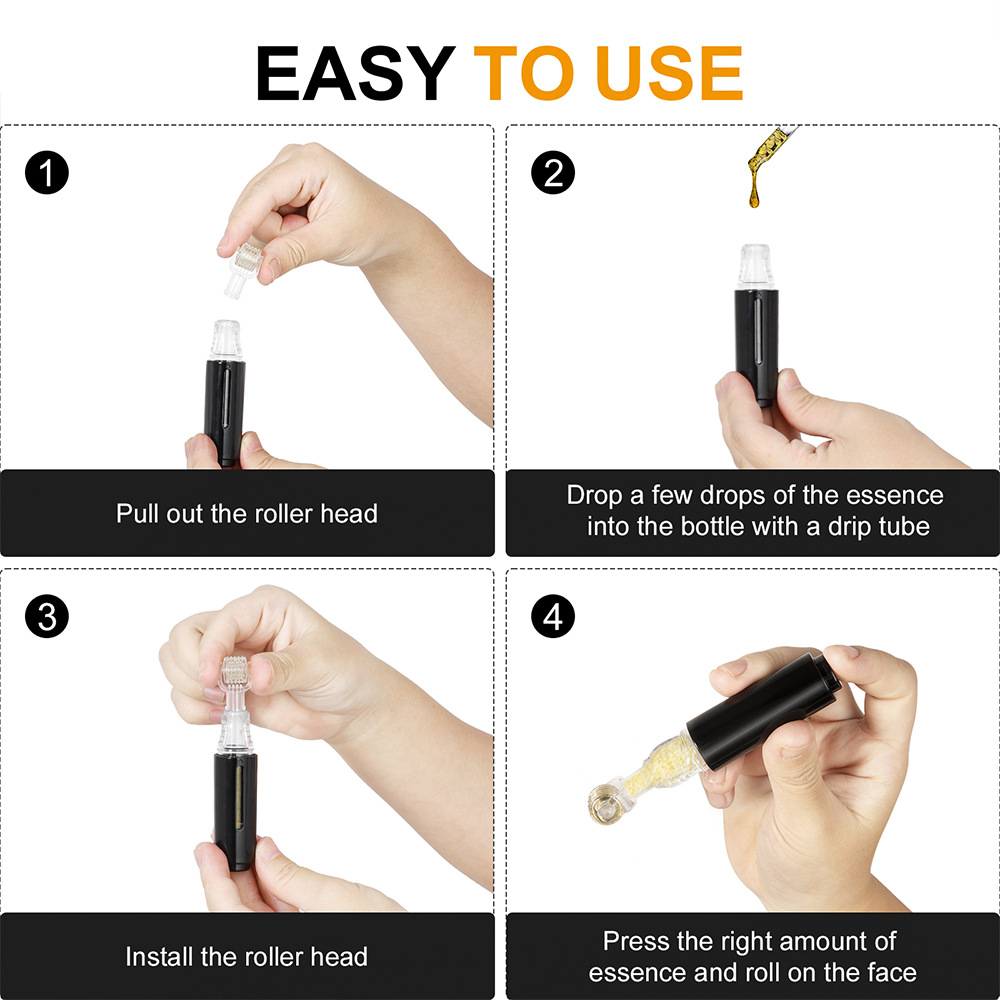 EASY TO USE

1

Pull out the roller head

2

Drop a few drops of the essence into the bottle with a drip tube

3

Install the roller head

4

Press the right amount of essence and roll on the face