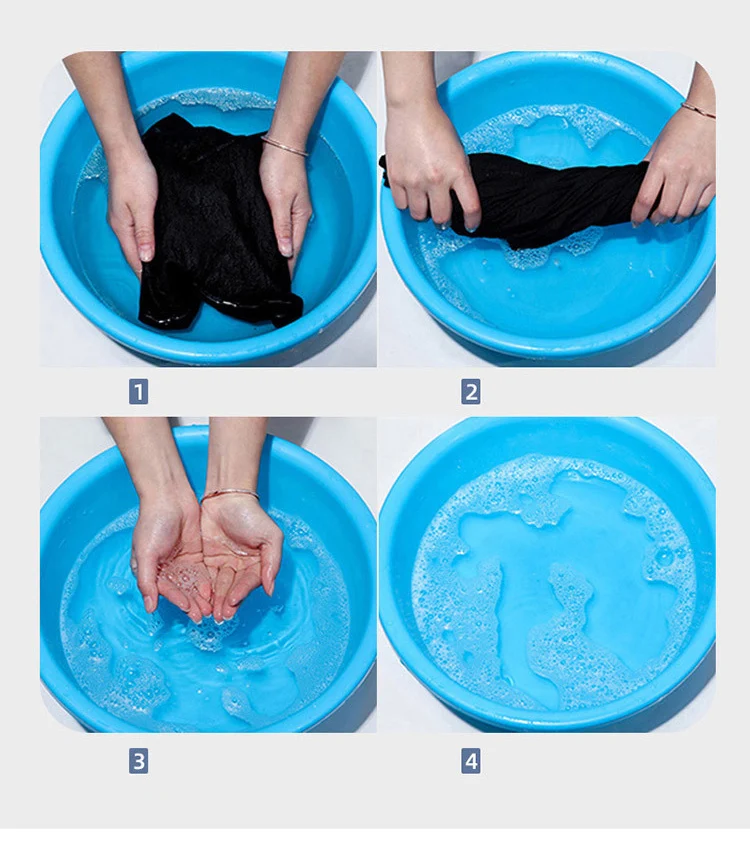 1

2

3

4