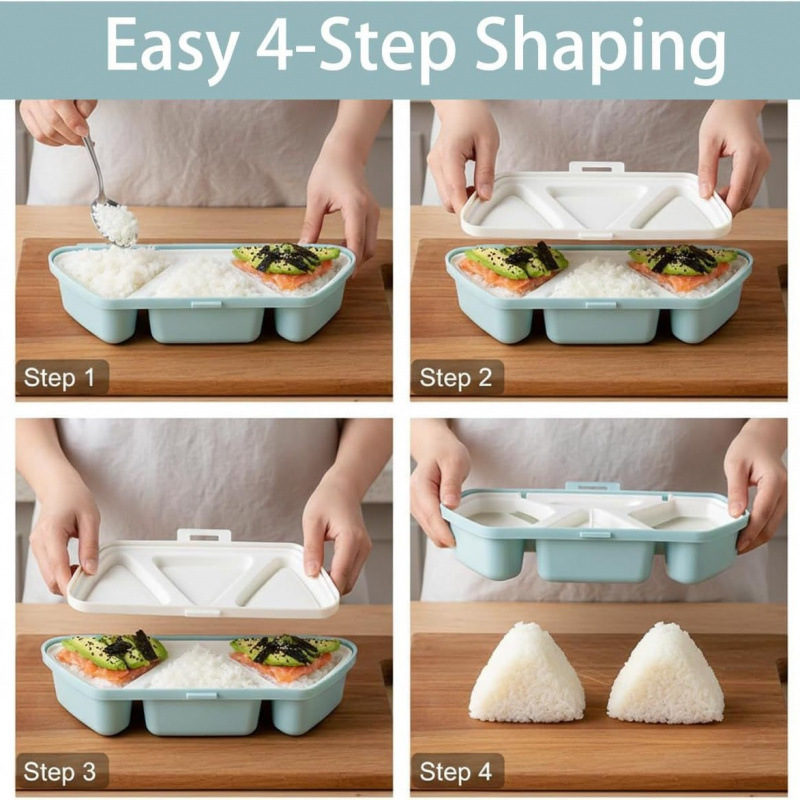 Easy 4-Step Shaping

Step 1

Step 2

Step 3

Step 4