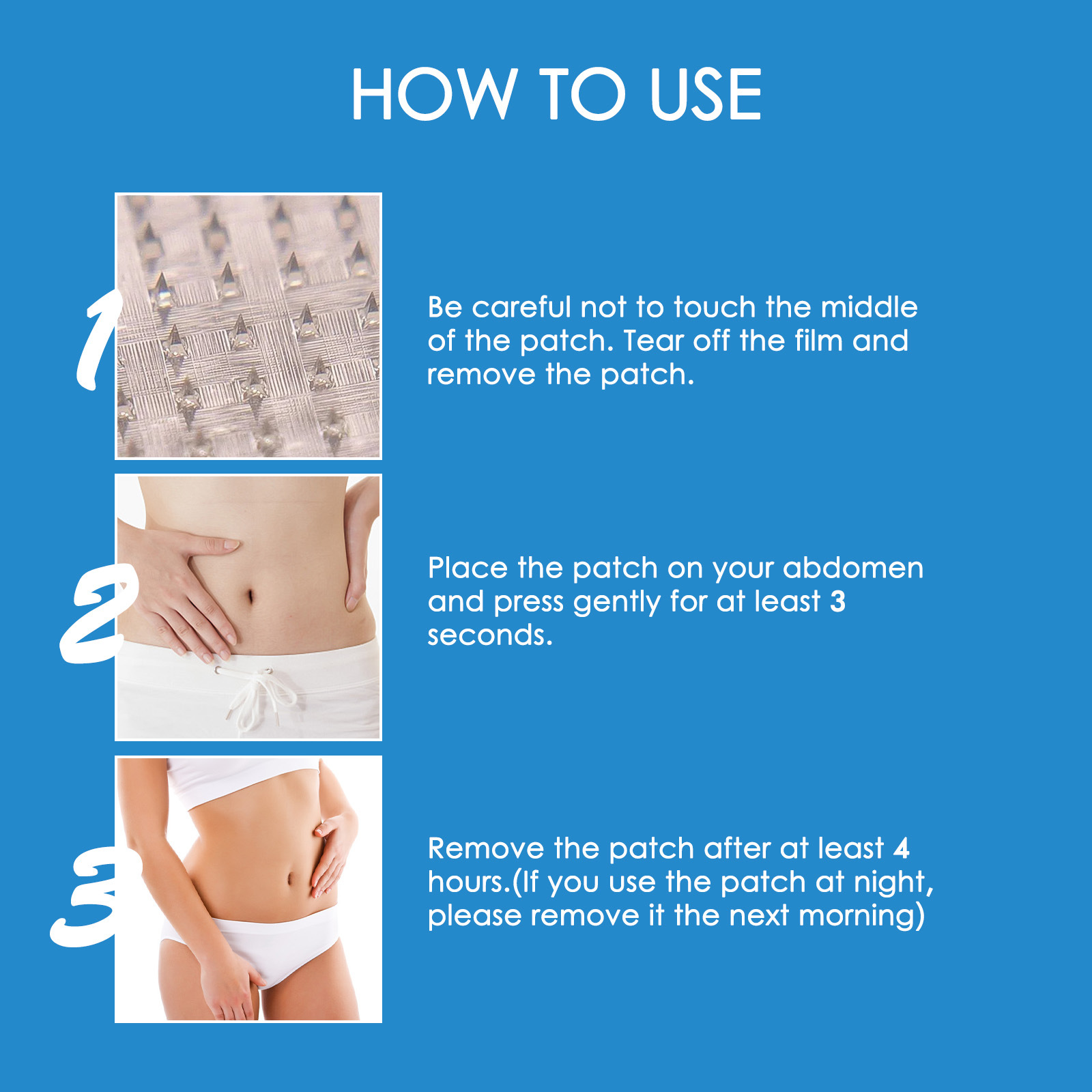 HOW TO USE

1

Be careful not to touch the middle of the patch. Tear off the film and remove the patch.

2

Place the patch on your abdomen and press gently for at least 3 seconds.

3

Remove the patch after at least 4 hours.(If you use the patch at night, please remove it the next morning)