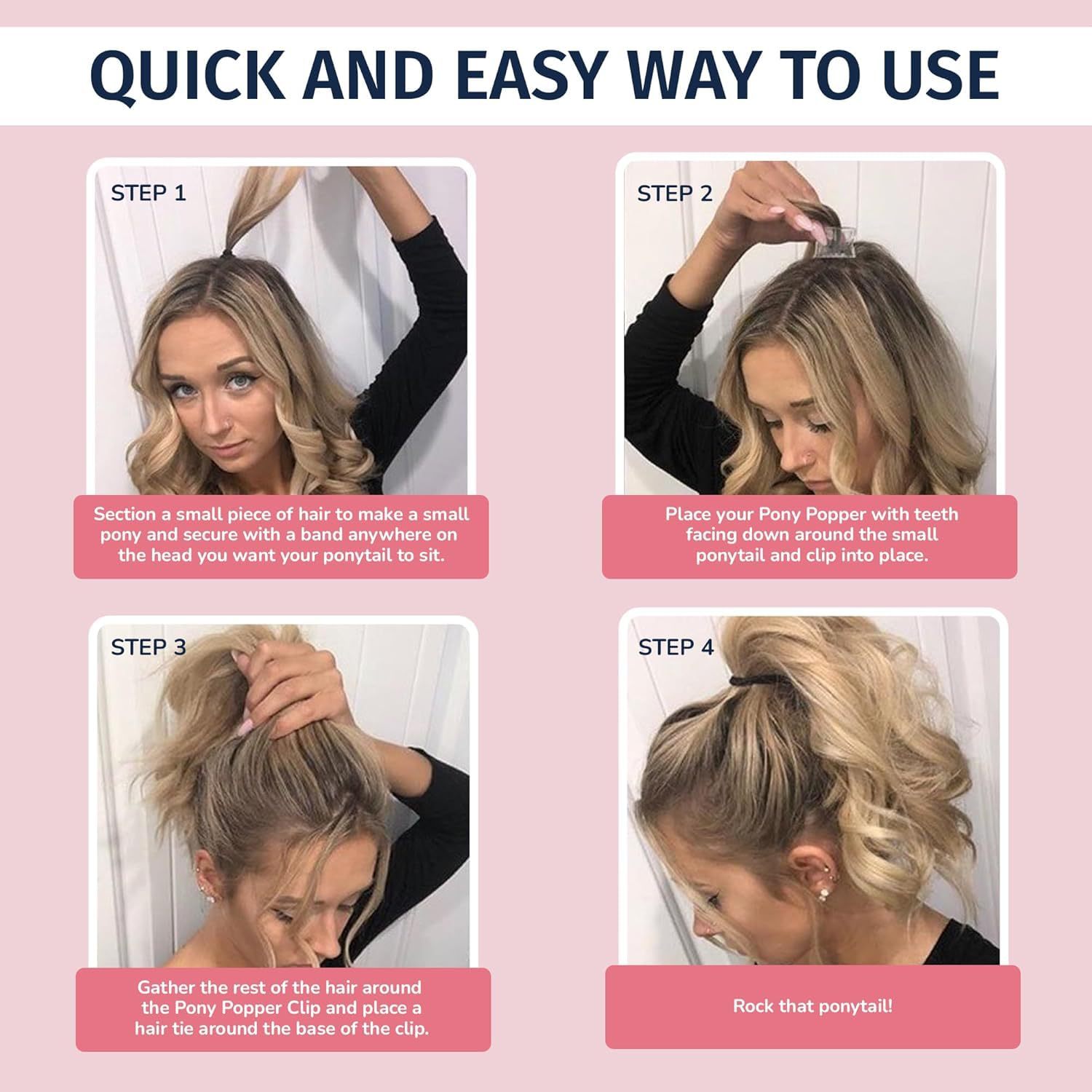 QUICK AND EASY WAY TO USE

STEP 1

Section a small piece of hair to make a small pony and secure with a band anywhere on the head you want your ponytail to sit.

STEP 2

Place your Pony Popper with teeth facing down around the small ponytail and clip into place.

STEP 3

Gather the rest of the hair around the Pony Popper Clip and place a hair tie around the base of the clip.

STEP 4

Rock that ponytail!