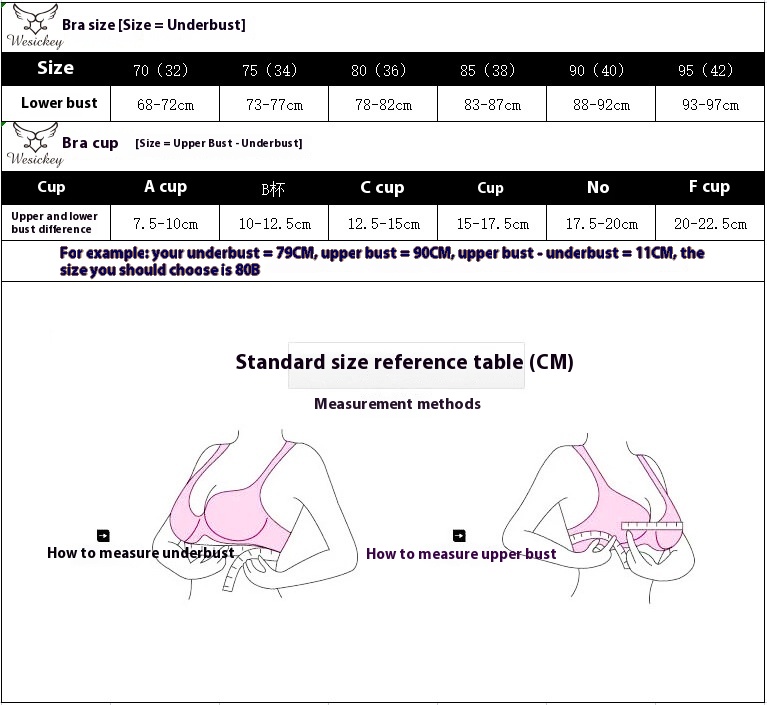 Wesickey
Bra size [Size = Underbust]

| Size | 70 (32) | 75 (34) | 80 (36) | 85 (38) | 90 (40) | 95 (42) |
|---|---|---|---|---|---|---|
| Lower bust | 68-72cm | 73-77cm | 78-82cm | 83-87cm | 88-92cm | 93-97cm |

Wesickey
Bra cup [Size = Upper Bust - Underbust]

| Cup | A cup | B杯 | C cup | Cup | No | F cup |
|---|---|---|---|---|---|---|
| Upper and lower bust difference | 7.5-10cm | 10-12.5cm | 12.5-15cm | 15-17.5cm | 17.5-20cm | 20-22.5cm |

For example: your underbust = 79CM, upper bust = 90CM, upper bust - underbust = 11CM, the size you should choose is 80B

Standard size reference table (CM)

Measurement methods

How to measure underbust

How to measure upper bust