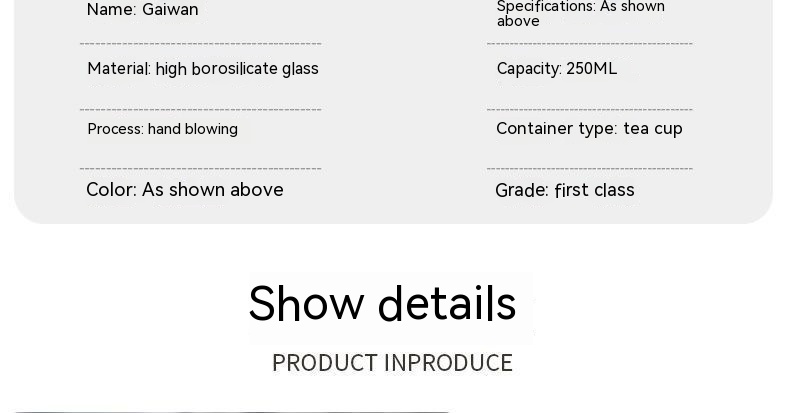 Name: Gaiwan

Material: high borosilicate glass

Process: hand blowing

Color: As shown above

Specifications: As shown above

Capacity: 250ML

Container type: tea cup

Grade: first class

Show details

PRODUCT INPRODUCE