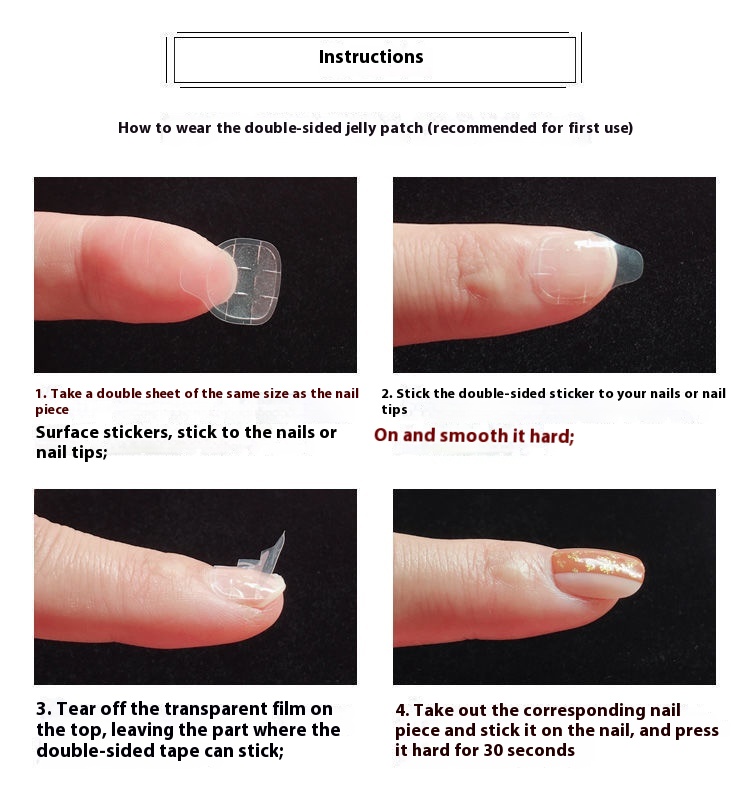 Instructions

How to wear the double-sided jelly patch (recommended for first use)

1. Take a double sheet of the same size as the nail piece

Surface stickers, stick to the nails or nail tips;

2. Stick the double-sided sticker to your nails or nail tips

On and smooth it hard;

3. Tear off the transparent film on the top, leaving the part where the double-sided tape can stick;

4. Take out the corresponding nail piece and stick it on the nail, and press it hard for 30 seconds