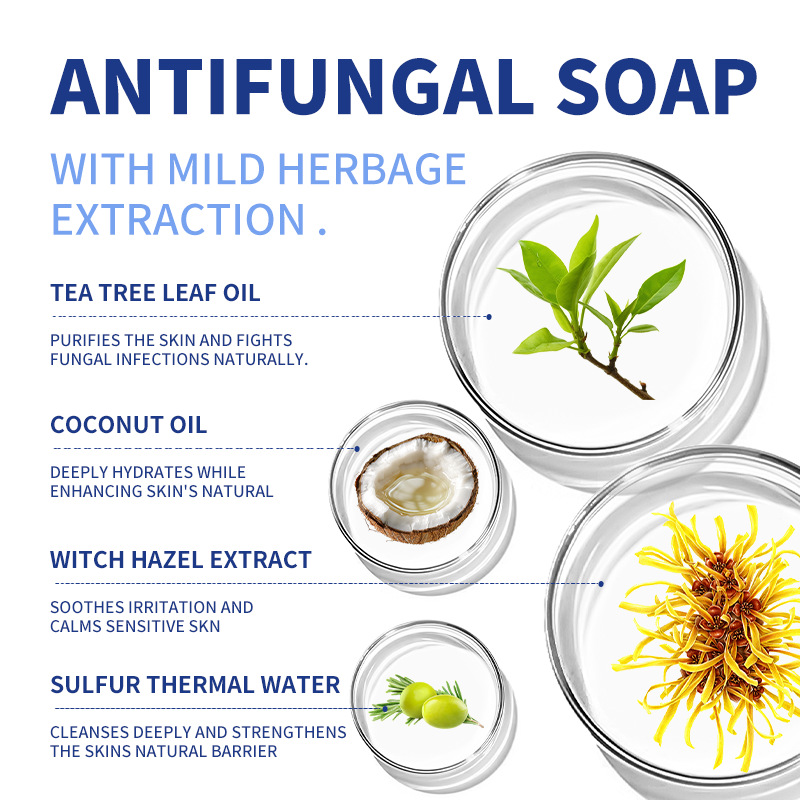 ANTIFUNGAL SOAP

WITH MILD HERBAGE EXTRACTION .

TEA TREE LEAF OIL

PURIFIES THE SKIN AND FIGHTS FUNGAL INFECTIONS NATURALLY.

COCONUT OIL

DEEPLY HYDRATES WHILE ENHANCING SKIN'S NATURAL

WITCH HAZEL EXTRACT

SOOTHES IRRITATION AND CALMS SENSITIVE SKN

SULFUR THERMAL WATER

CLEANSES DEEPLY AND STRENGTHENS THE SKINS NATURAL BARRIER