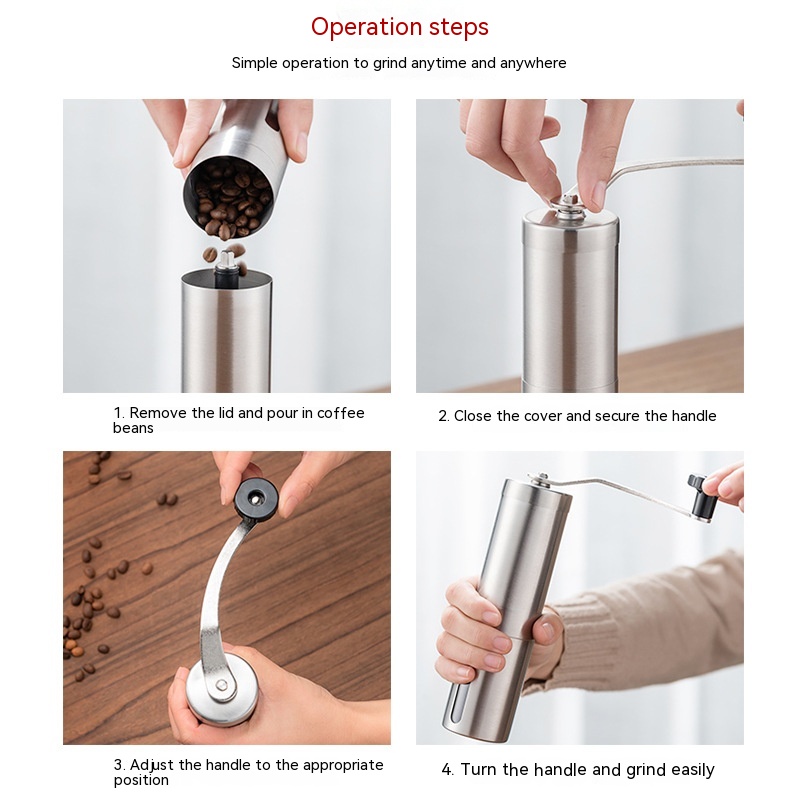 Operation steps

Simple operation to grind anytime and anywhere

1. Remove the lid and pour in coffee beans

2. Close the cover and secure the handle

3. Adjust the handle to the appropriate position

4. Turn the handle and grind easily