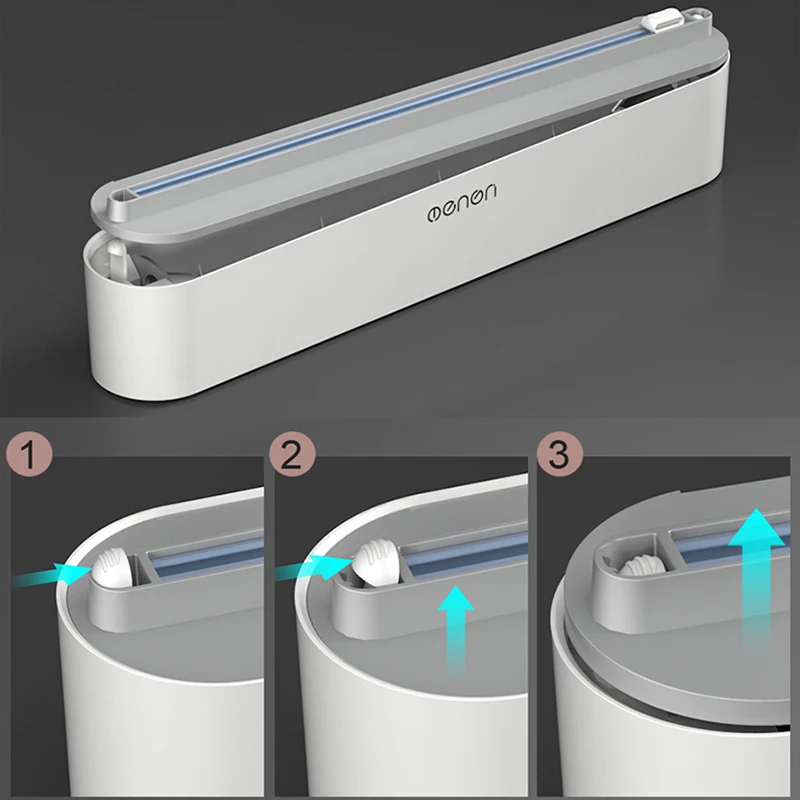 oenon

1

2

3