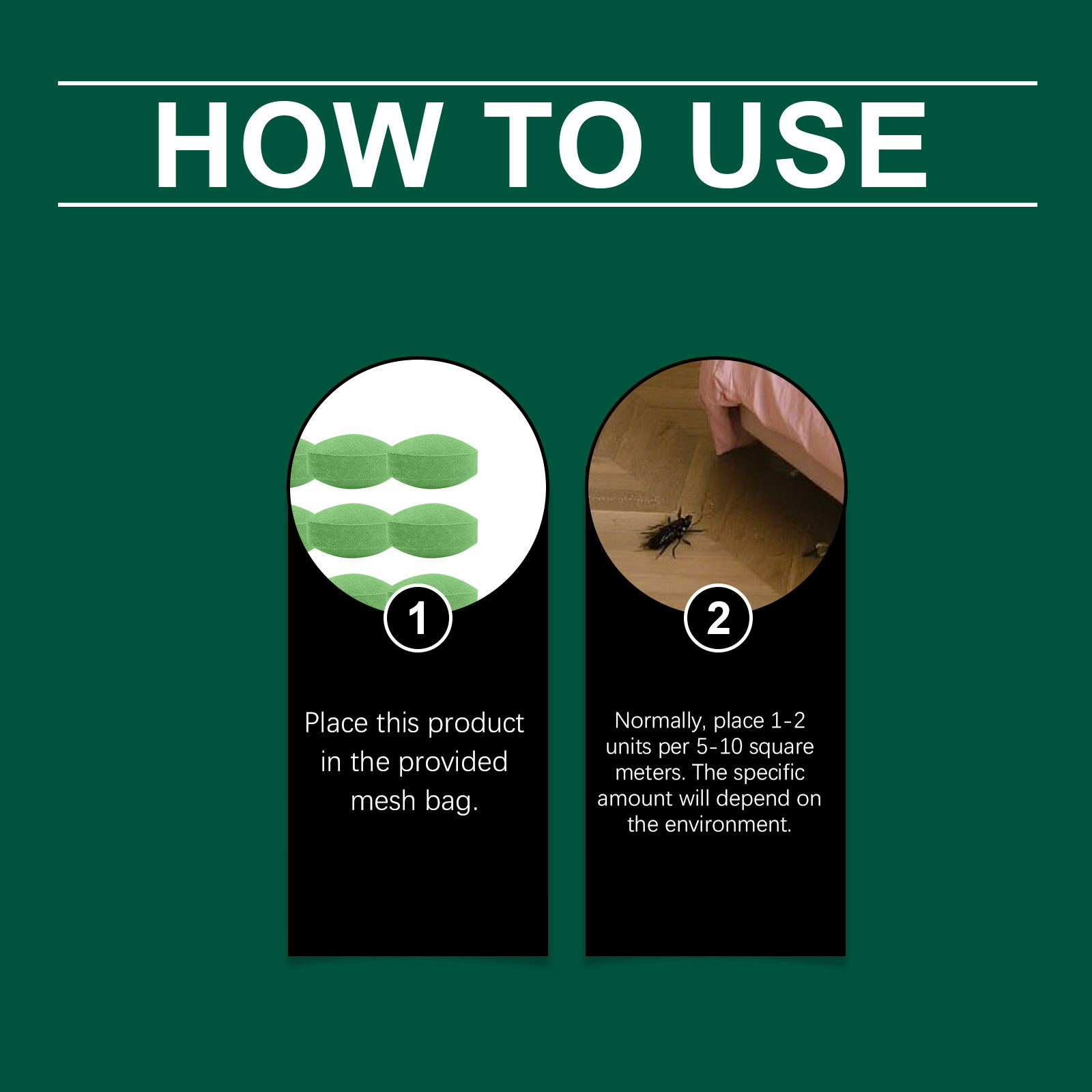 HOW TO USE

1

Place this product in the provided mesh bag.

2

Normally, place 1-2 units per 5-10 square meters. The specific amount will depend on the environment.