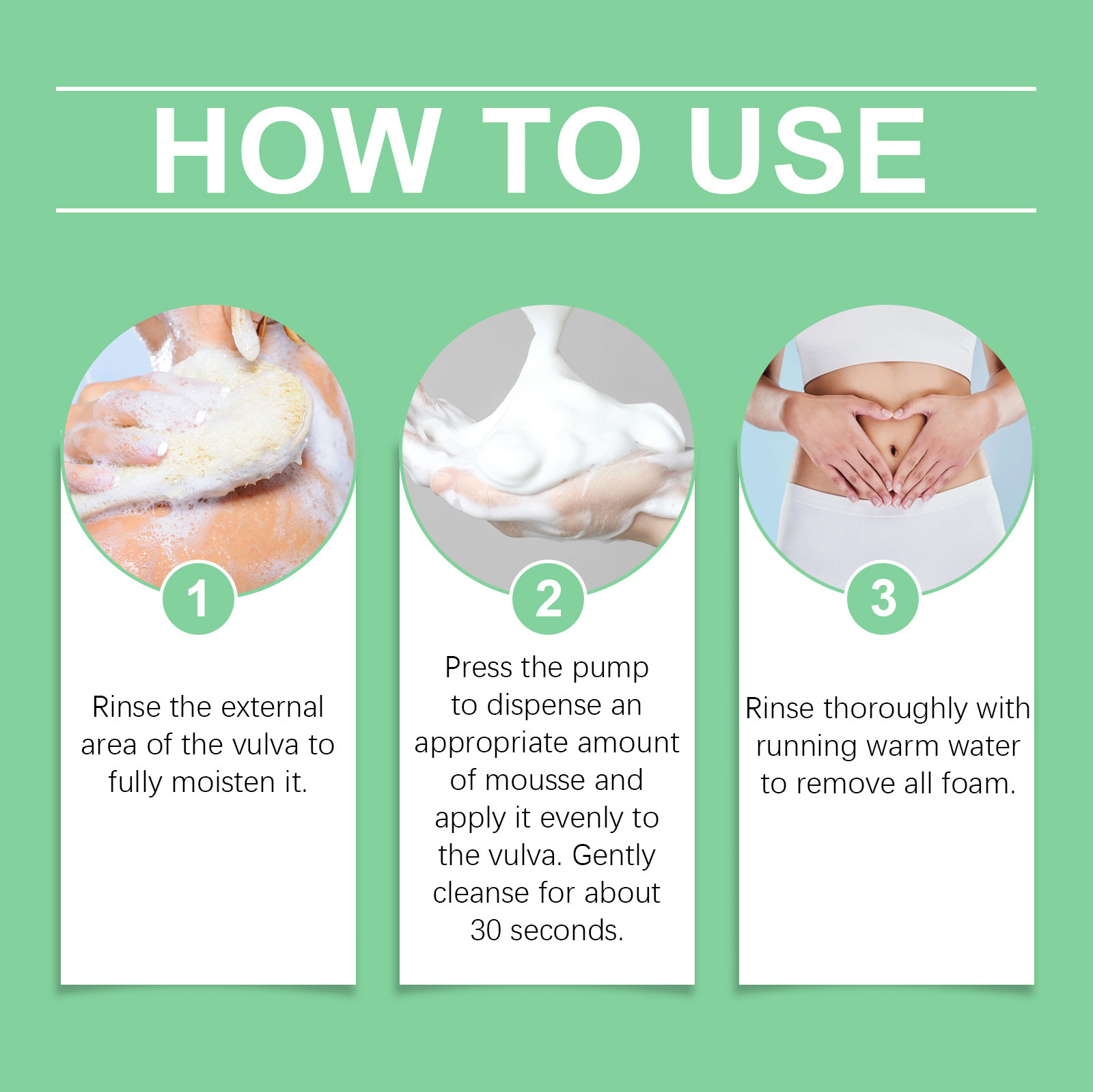 HOW TO USE

1

Rinse the external area of the vulva to fully moisten it.

2

Press the pump to dispense an appropriate amount of mousse and apply it evenly to the vulva. Gently cleanse for about 30 seconds.

3

Rinse thoroughly with running warm water to remove all foam.