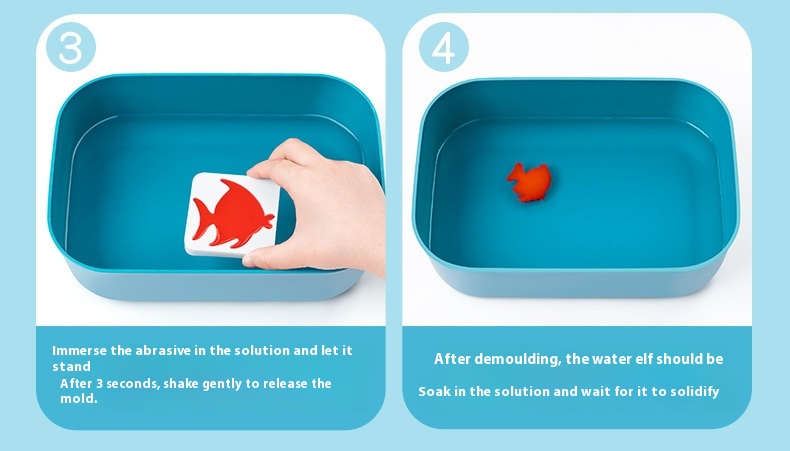 3

Immerse the abrasive in the solution and let it stand

After 3 seconds, shake gently to release the mold.

4

After demoulding, the water elf should be

Soak in the solution and wait for it to solidify