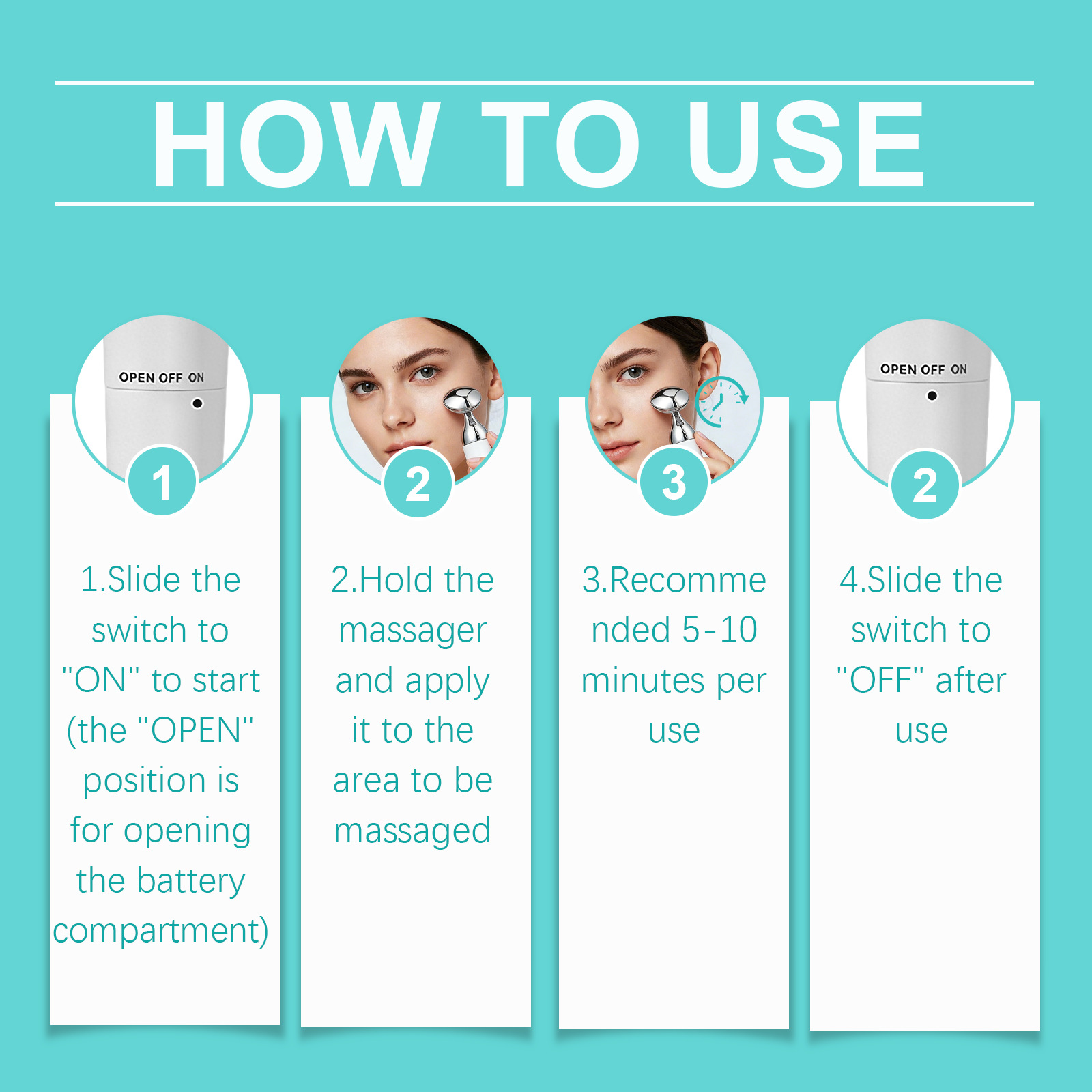 HOW TO USE

OPEN OFF ON

1

1.Slide the switch to "ON" to start (the "OPEN" position is for opening the battery compartment)

2

2.Hold the massager and apply it to the area to be massaged

3

3.Recommended 5-10 minutes per use

OPEN OFF ON

2

4.Slide the switch to "OFF" after use