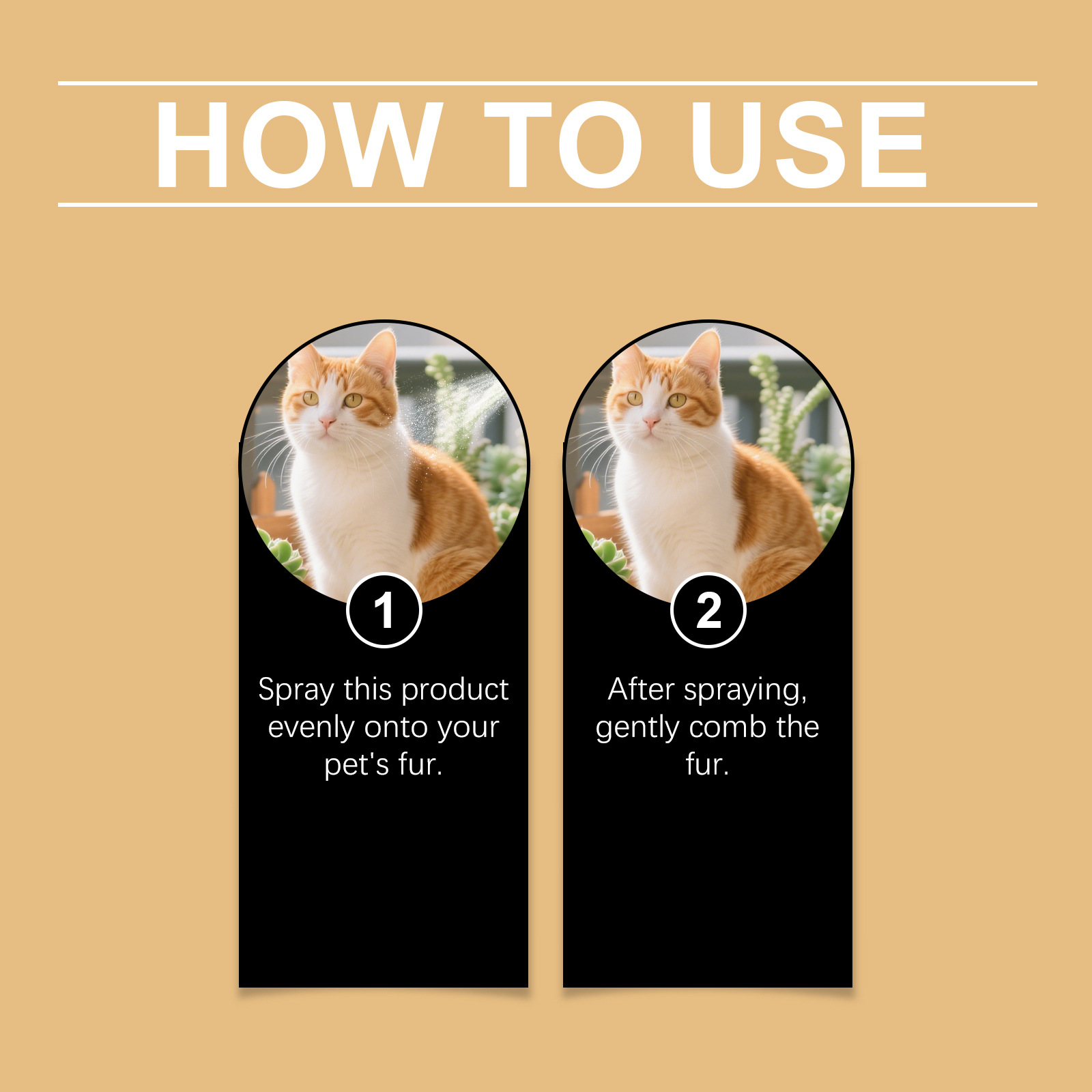 HOW TO USE

1

Spray this product evenly onto your pet's fur.

2

After spraying, gently comb the fur.