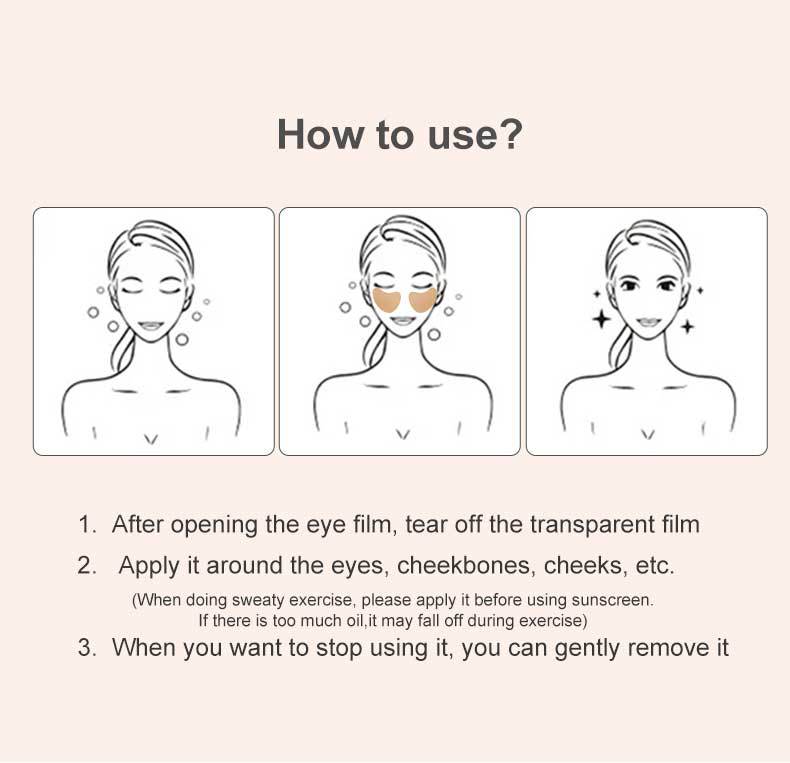 How to use?

1. After opening the eye film, tear off the transparent film

2. Apply it around the eyes, cheekbones, cheeks, etc.

(When doing sweaty exercise, please apply it before using sunscreen. If there is too much oil,it may fall off during exercise)

3. When you want to stop using it, you can gently remove it