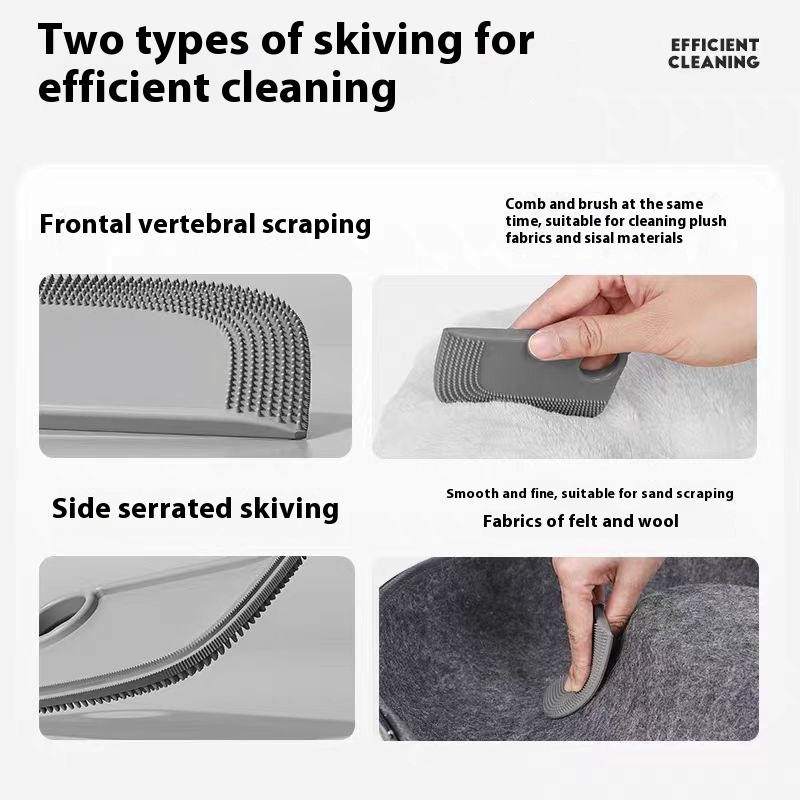 Two types of skiving for efficient cleaning

EFFICIENT CLEANING

Frontal vertebral scraping

Comb and brush at the same time, suitable for cleaning plush fabrics and sisal materials

Side serrated skiving

Smooth and fine, suitable for sand scraping

Fabrics of felt and wool