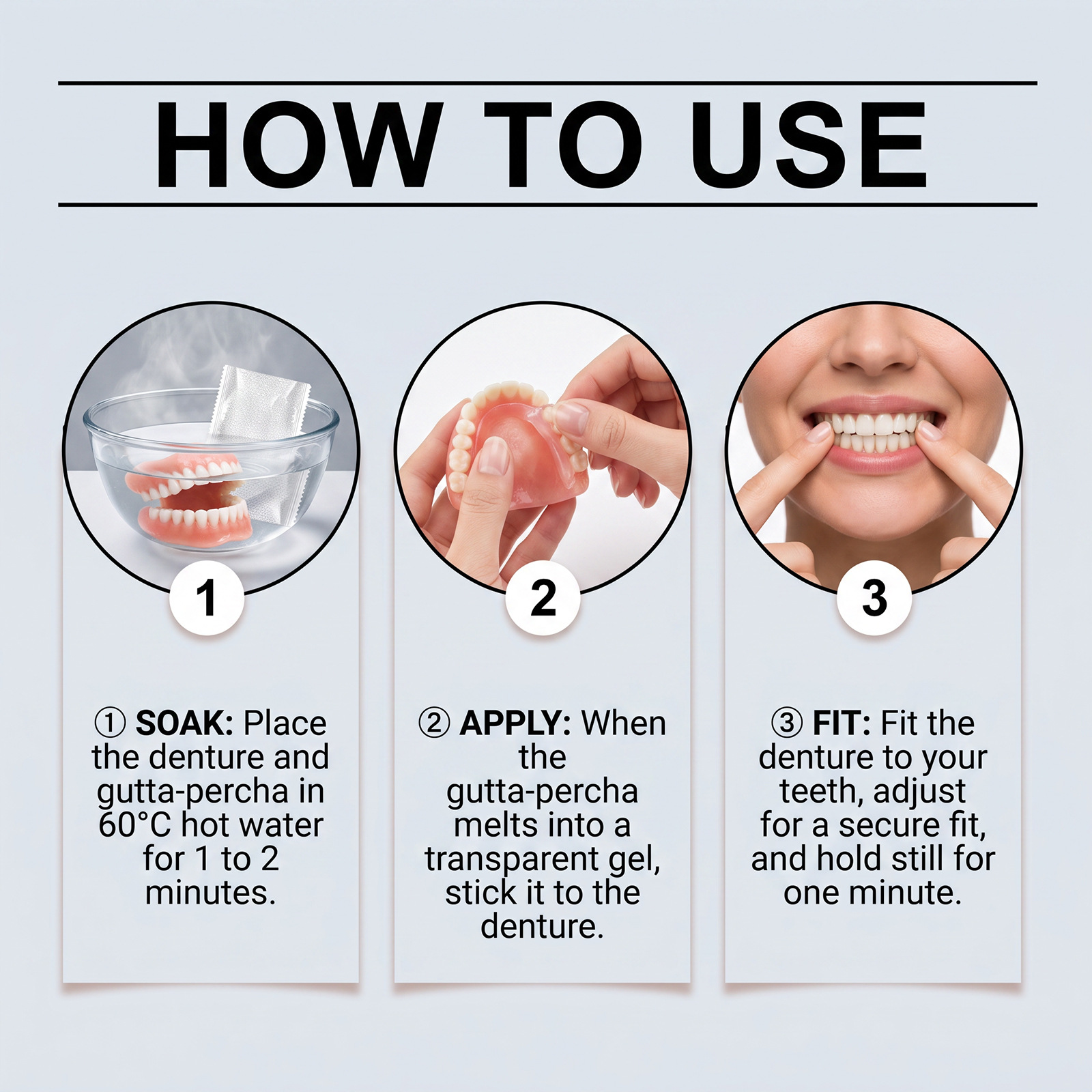 HOW TO USE

1

① SOAK: Place the denture and gutta-percha in 60°C hot water for 1 to 2 minutes.

2

② APPLY: When the gutta-percha melts into a transparent gel, stick it to the denture.

3

③ FIT: Fit the denture to your teeth, adjust for a secure fit, and hold still for one minute.