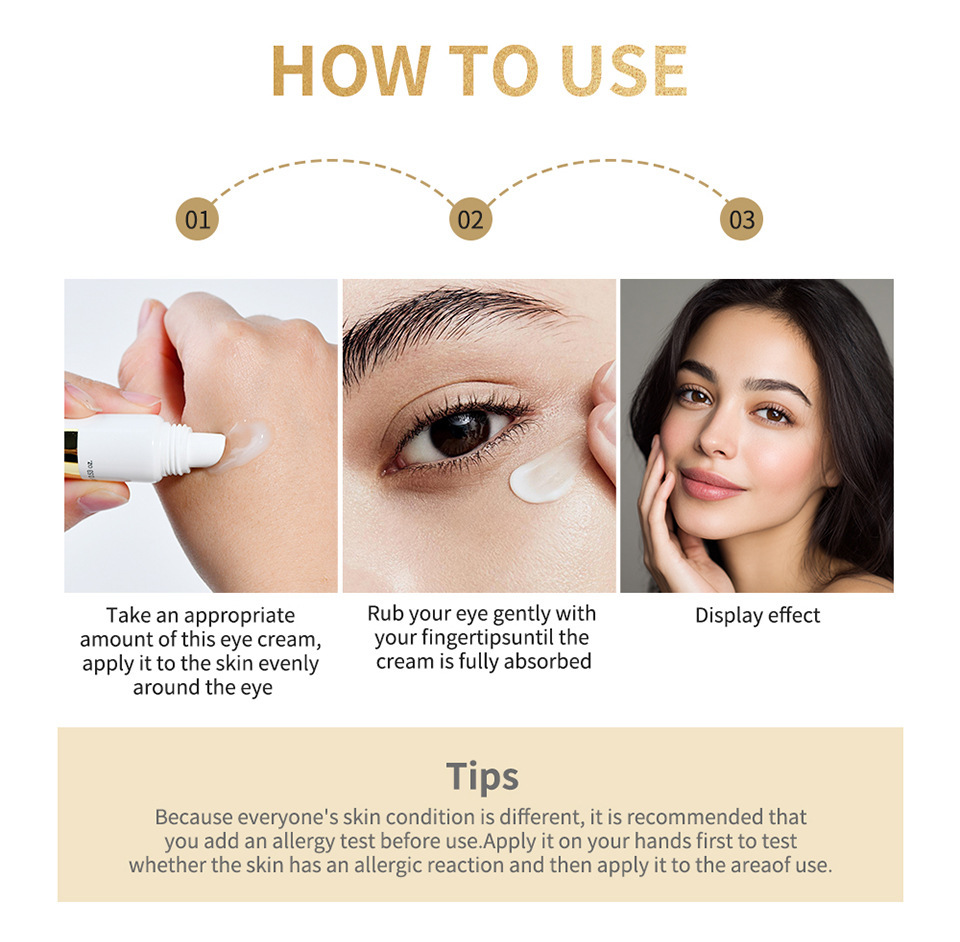 HOW TO USE

01

02

03

Take an appropriate amount of this eye cream, apply it to the skin evenly around the eye

Rub your eye gently with your fingertipsuntil the cream is fully absorbed

Display effect

Tips

Because everyone's skin condition is different, it is recommended that you add an allergy test before use.Apply it on your hands first to test whether the skin has an allergic reaction and then apply it to the areaof use.