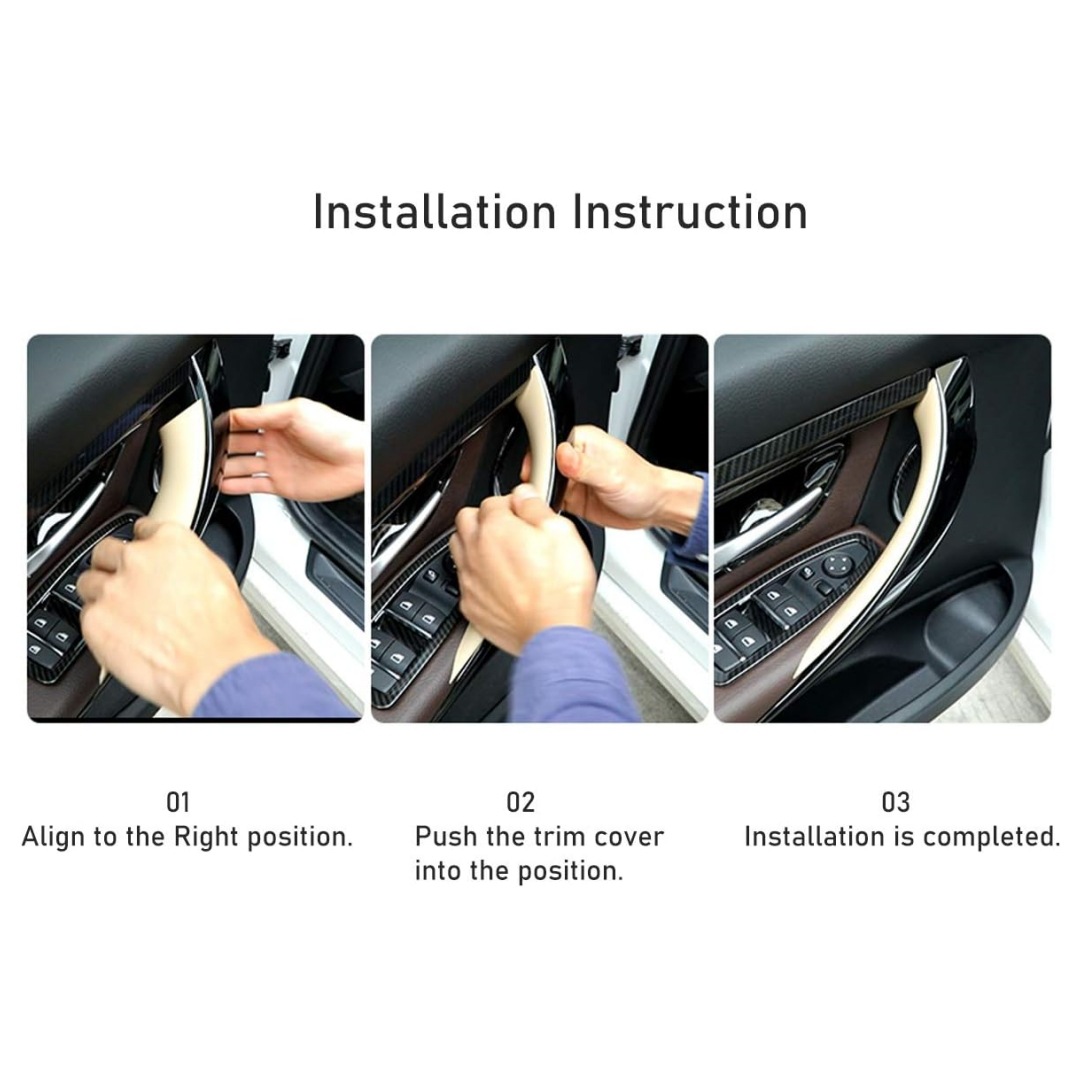 Installation Instruction

01
Align to the Right position.

02
Push the trim cover into the position.

03
Installation is completed.