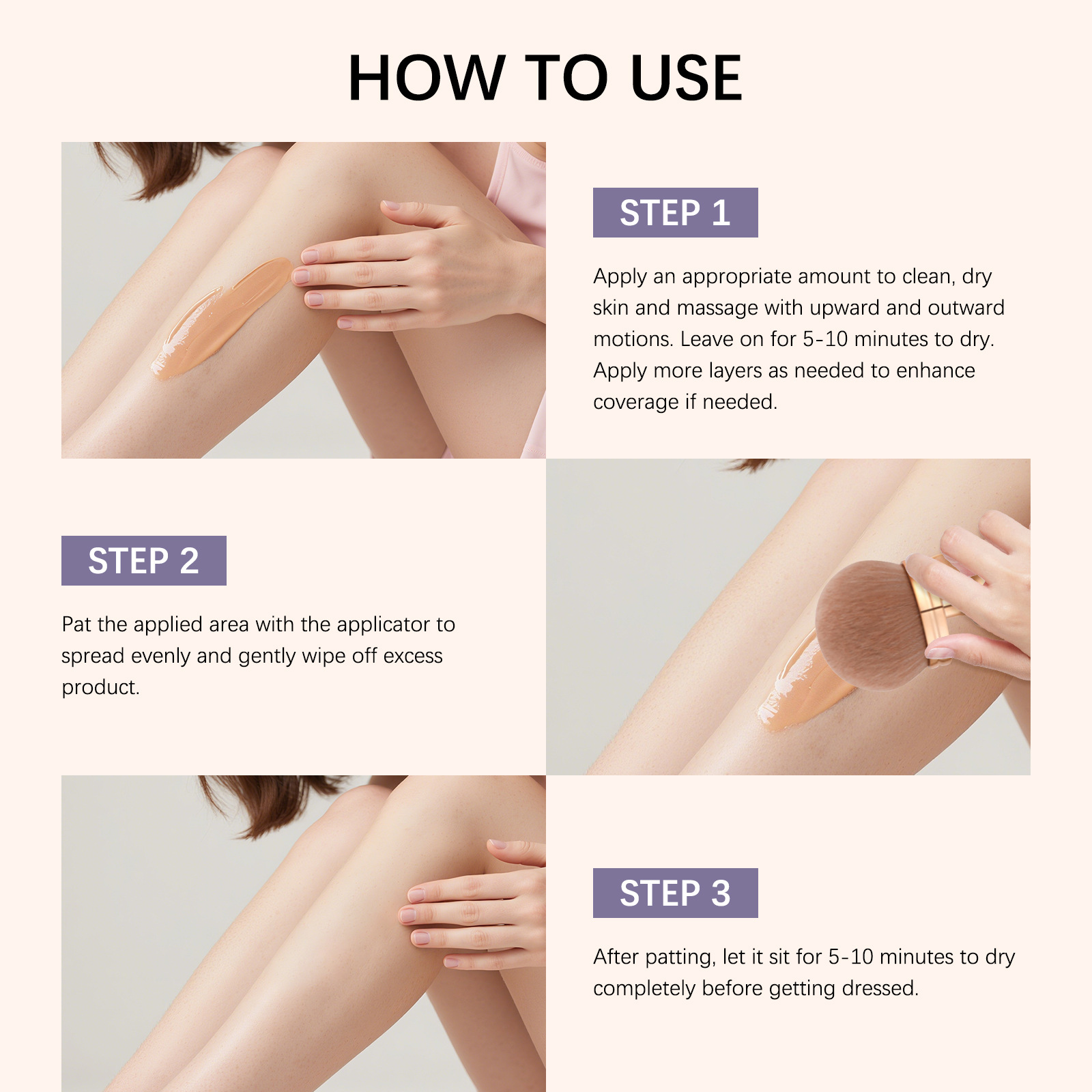 HOW TO USE

STEP 1

Apply an appropriate amount to clean, dry skin and massage with upward and outward motions. Leave on for 5-10 minutes to dry. Apply more layers as needed to enhance coverage if needed.

STEP 2

Pat the applied area with the applicator to spread evenly and gently wipe off excess product.

STEP 3

After patting, let it sit for 5-10 minutes to dry completely before getting dressed.